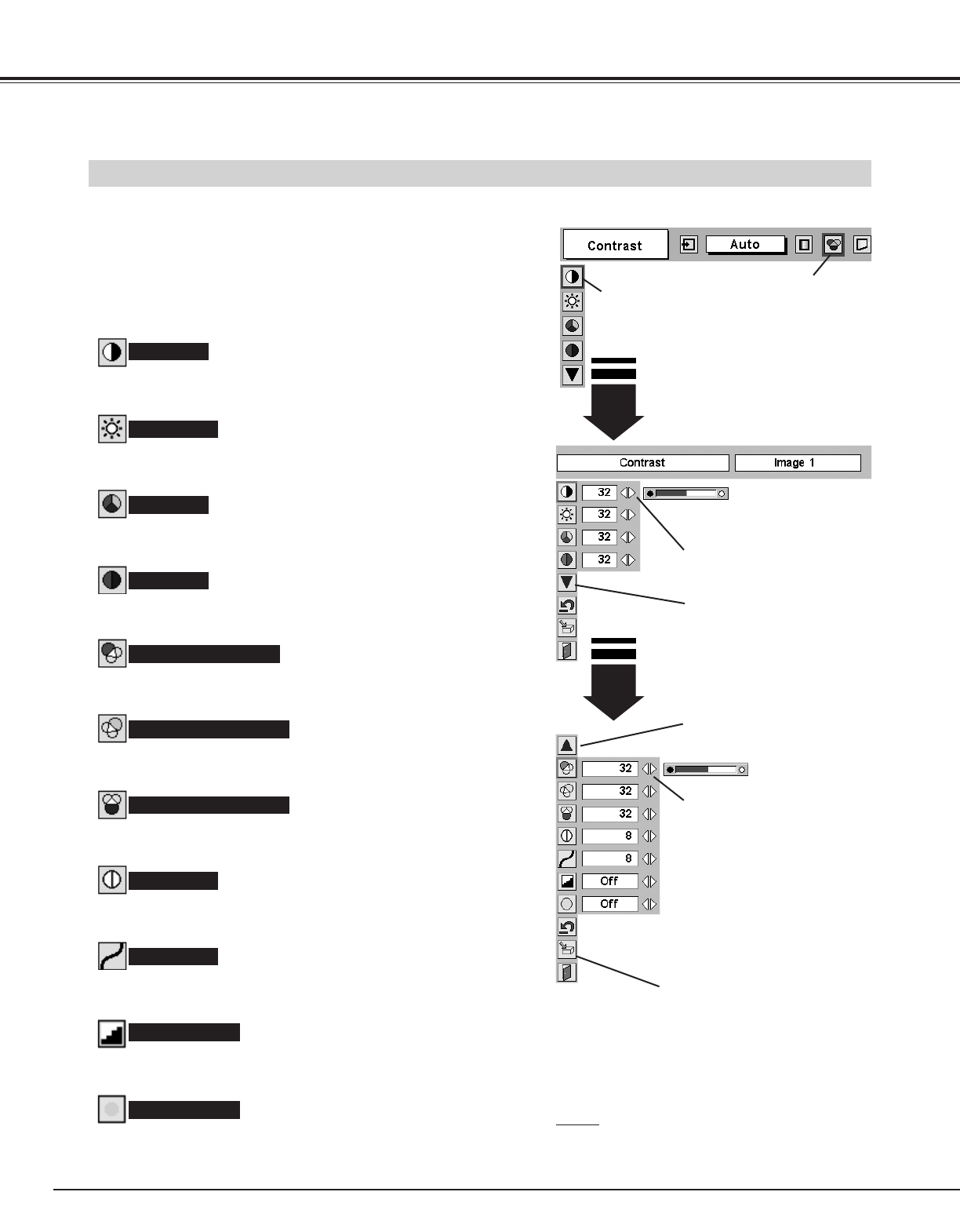 Contrast

Auto

Contrast

Image 1

32

32

32

32

32

32

32

8

8

Off

Off