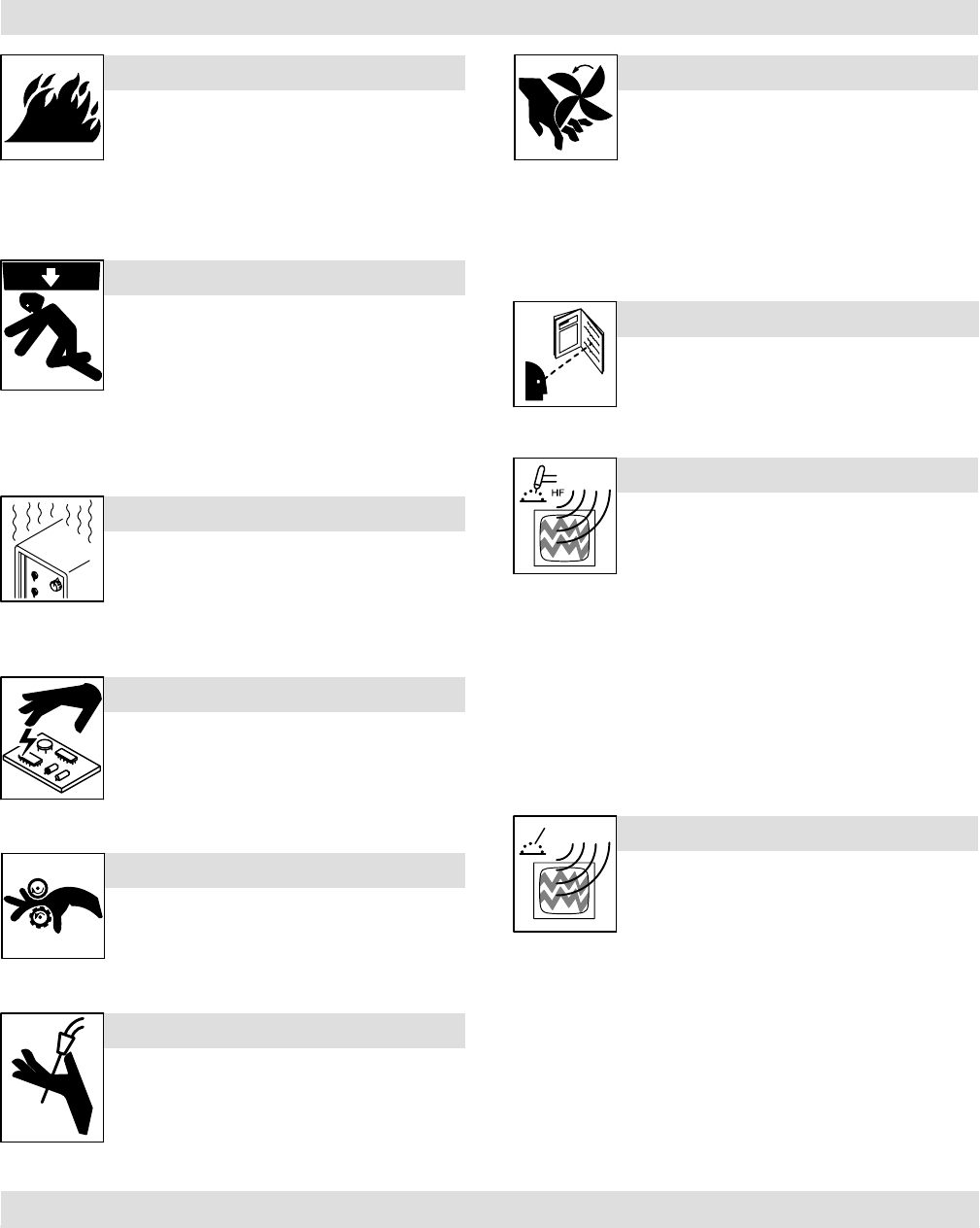 HF