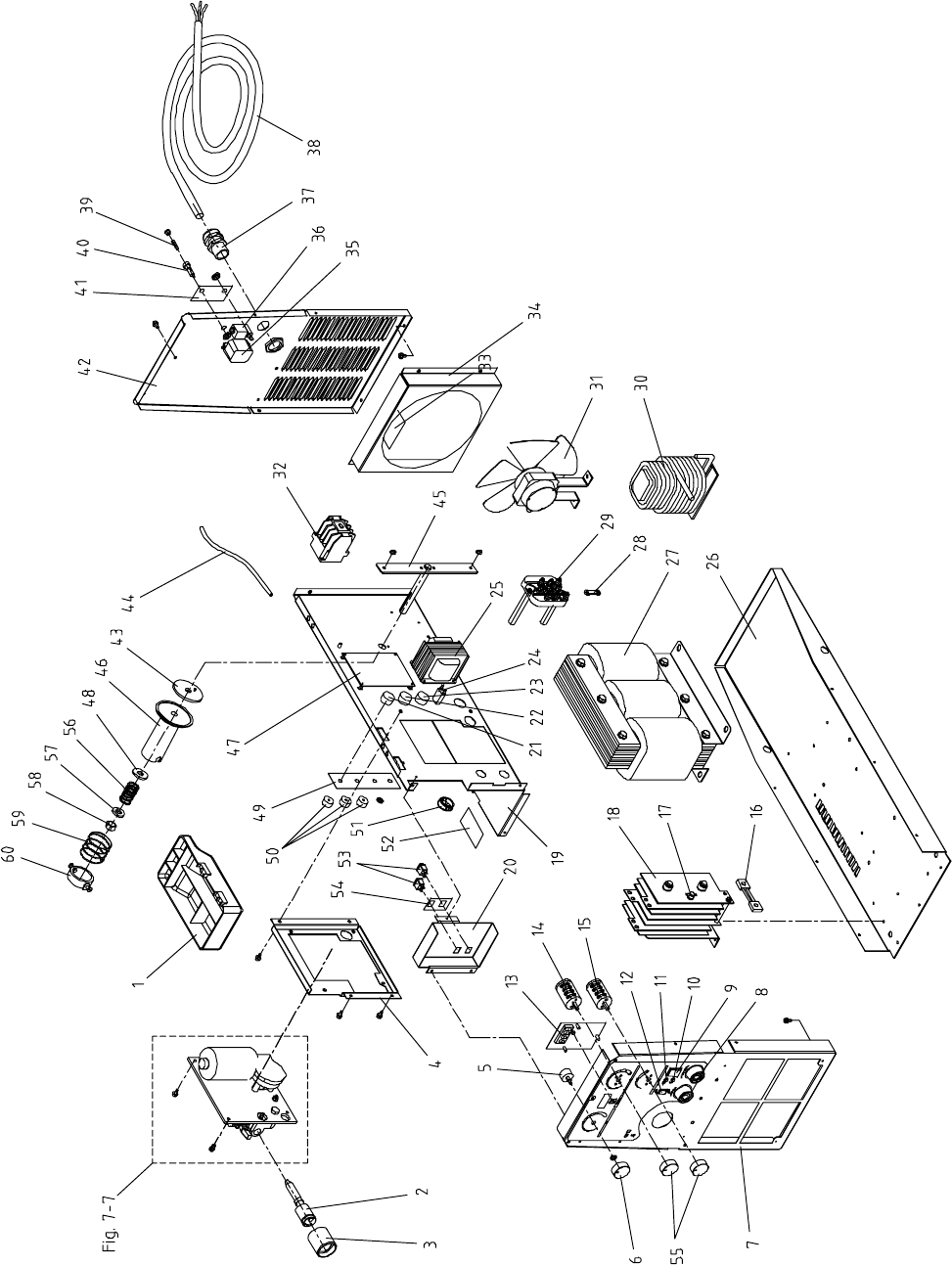 Fig. 7-7

1
2
3
4
5
6
7
8
9
10
11
12
13
14
15
16
17
18
19
20
21
22
23
24
25
26
27
28
29
30
31
32
33
34
35
36
37
38
39
40
41
42
43
44
45
46
47
48
49
50
51
52
53
54
55
56
57
58
59
60