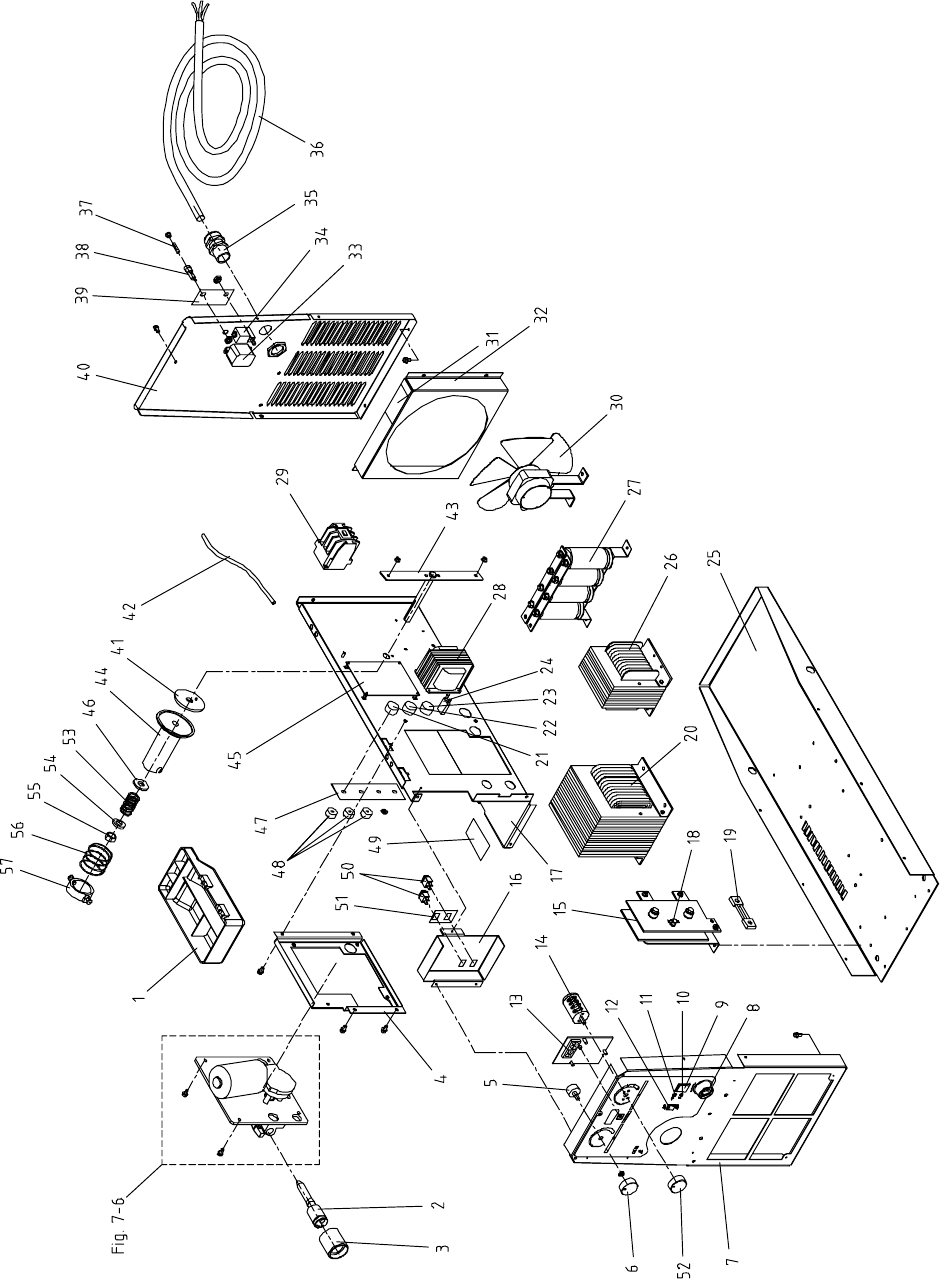 Fig. 7-6
1
2
3
4
5
6
7
8
9
10
11
12
13
14
15
16
17
18
19
20
21
22
23
24
25
26
27
28
29
30
31
32
33
34
35
36
37
38
39
40
41
42
43
44
45
46
47
48
49
50
51
52
53
54
55
56
57