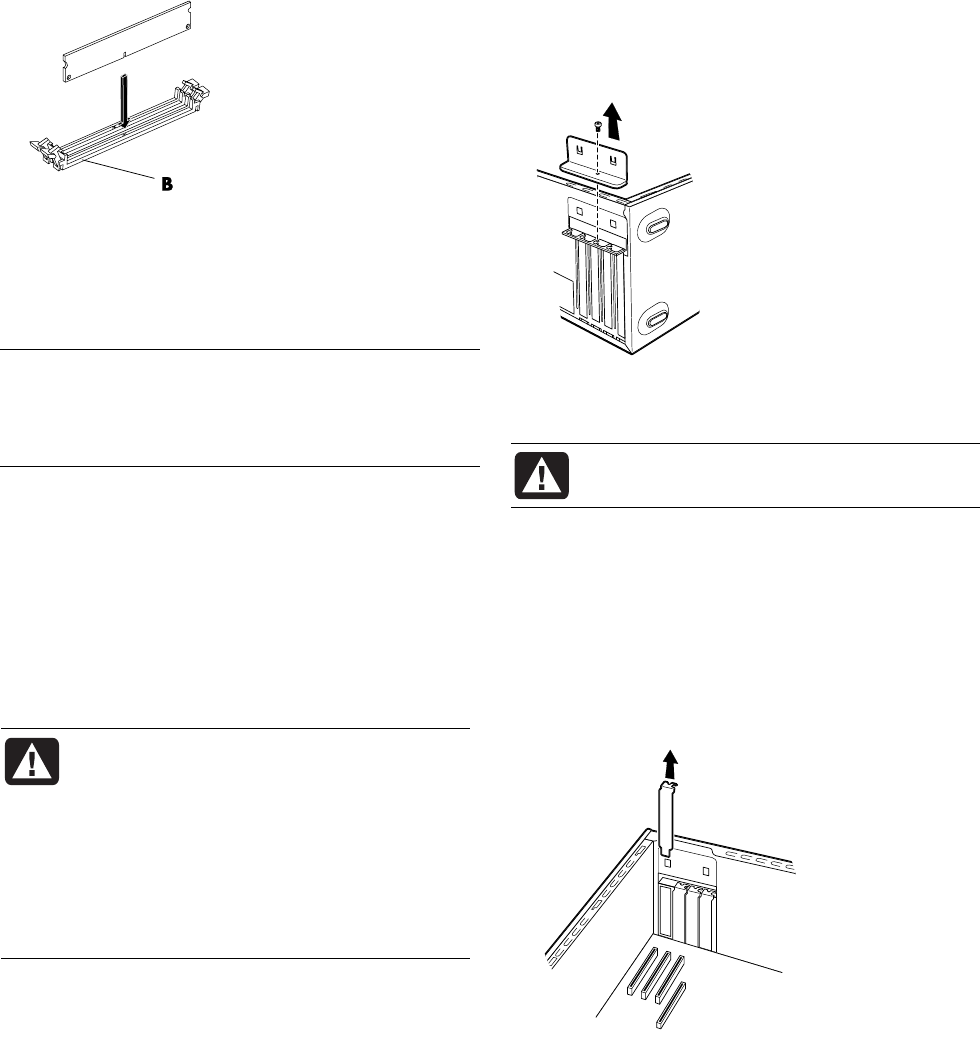 B