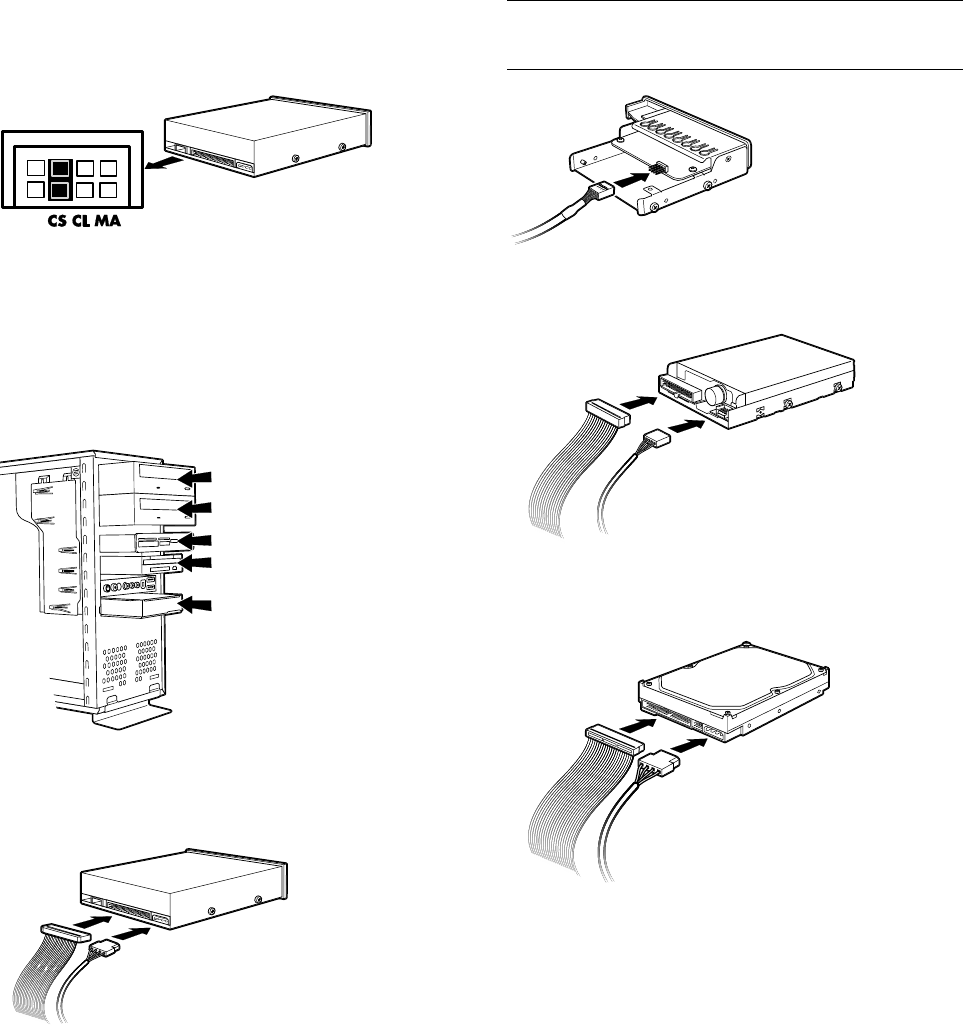 CS CL MA