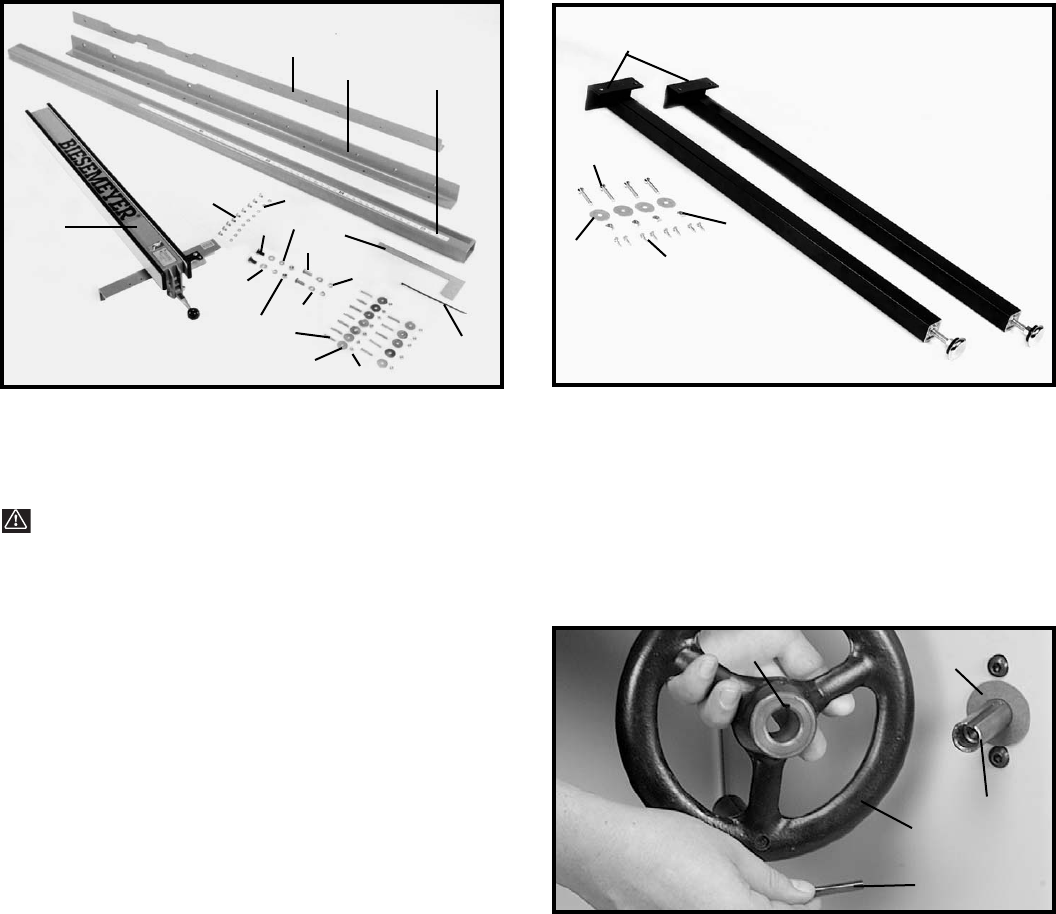 BIESEMEYER