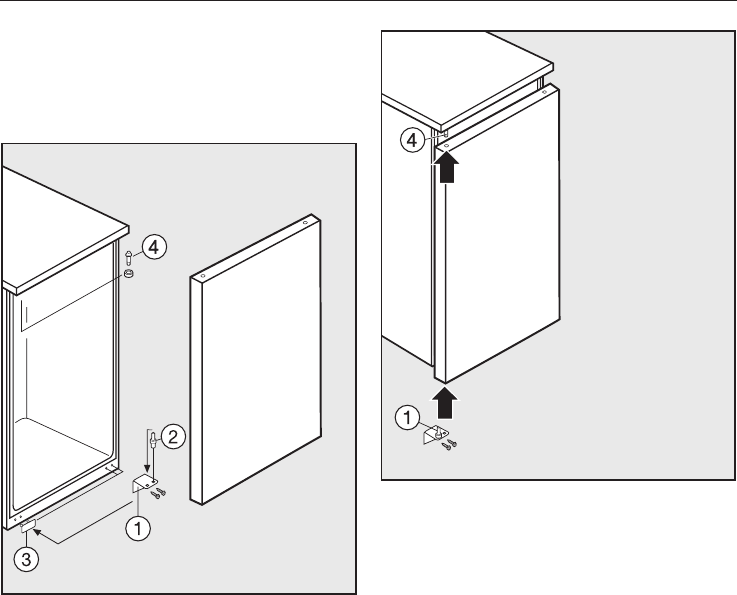 4
2
1
3
4
1