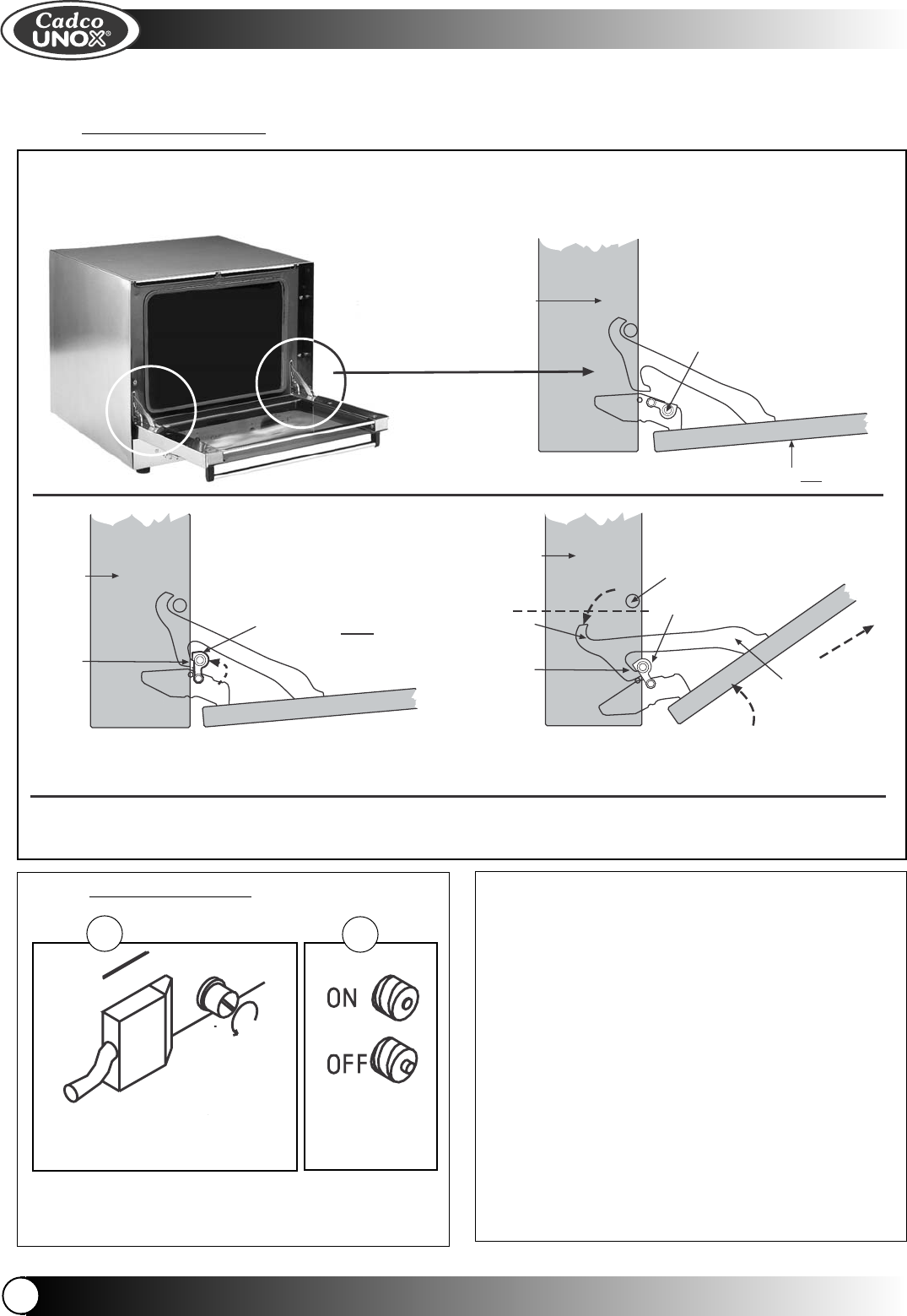 Cadco
UNOX®

ON

OFF