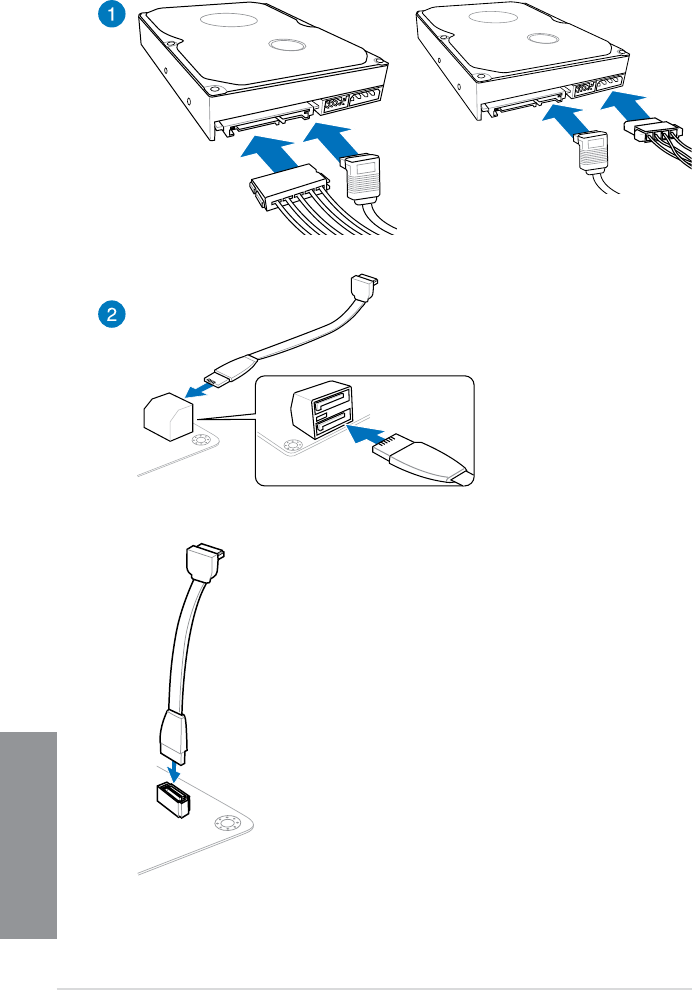 1

2