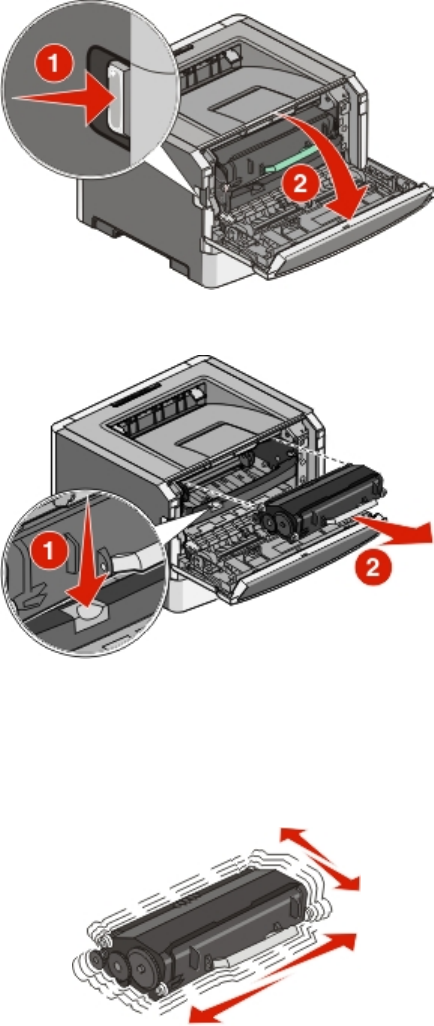 1
2
1
2