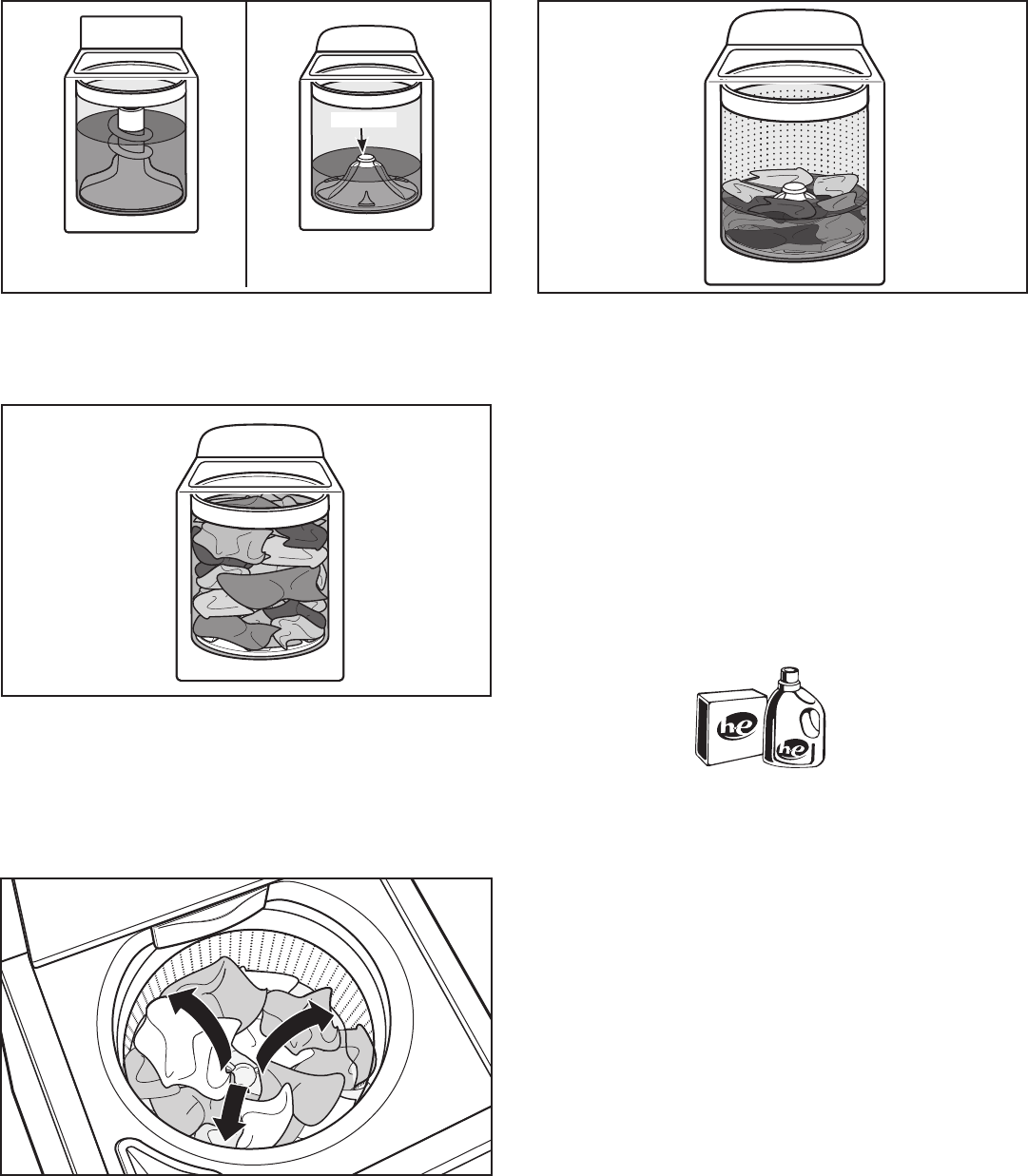 he

he