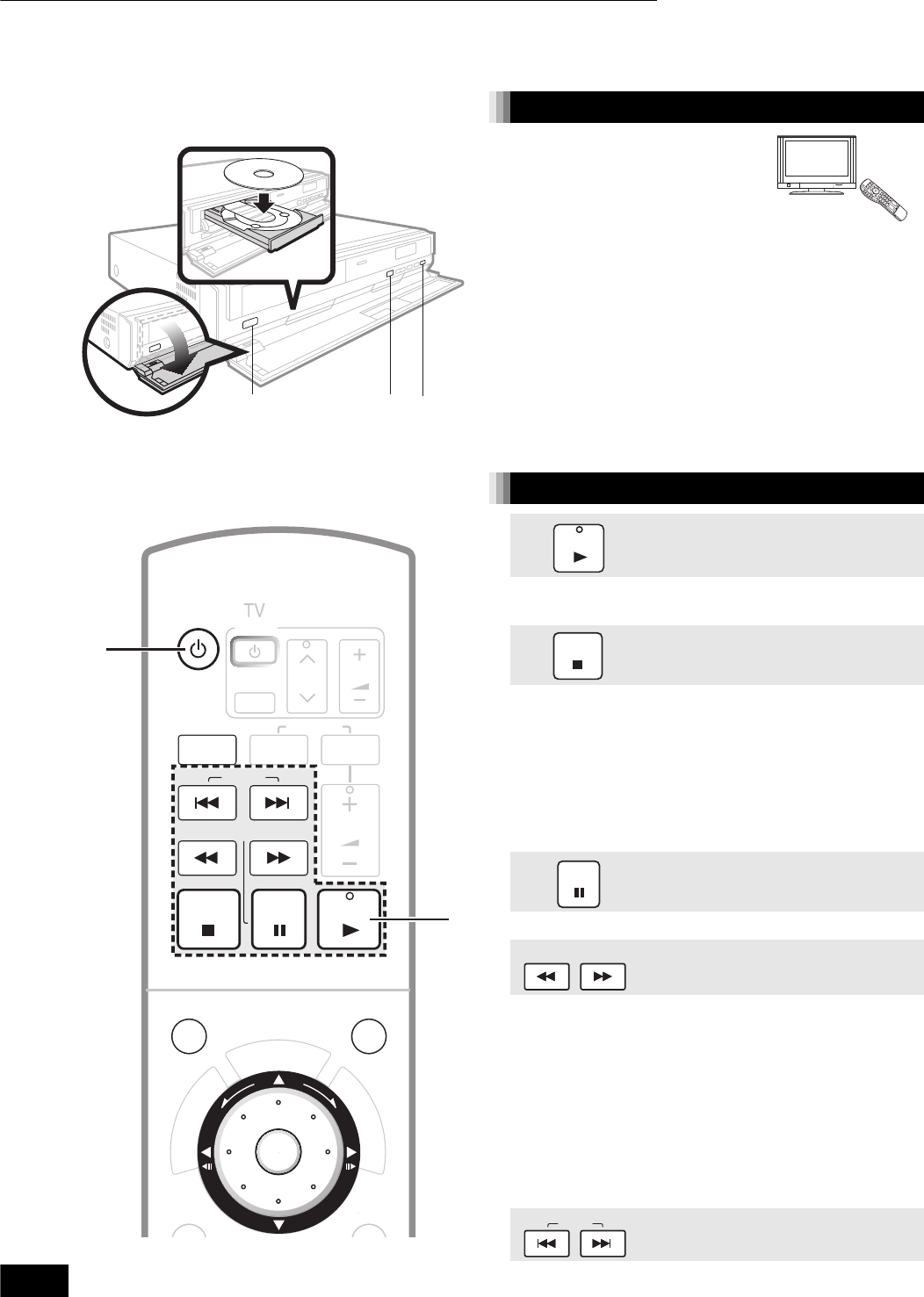 TV