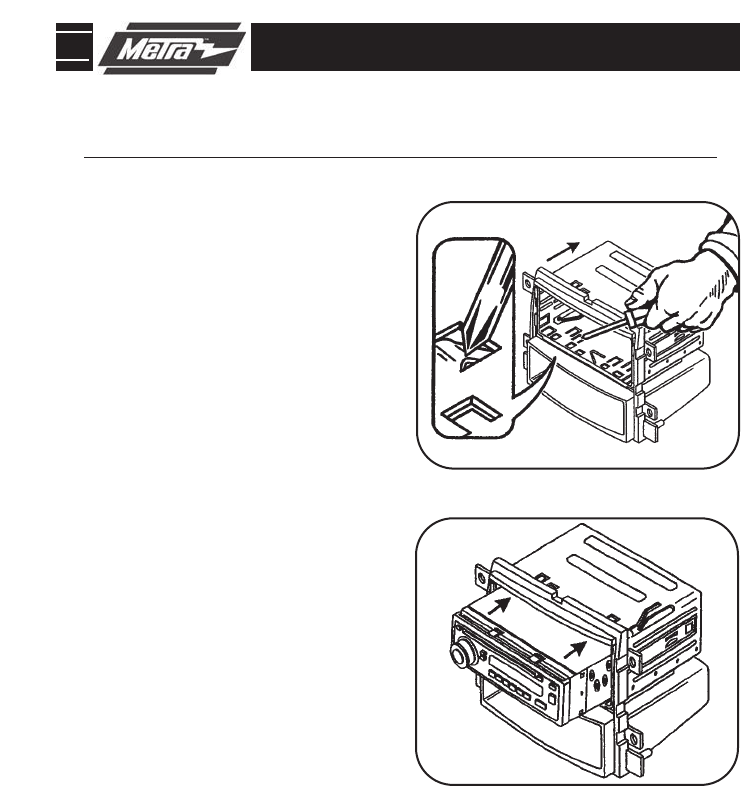 Metra