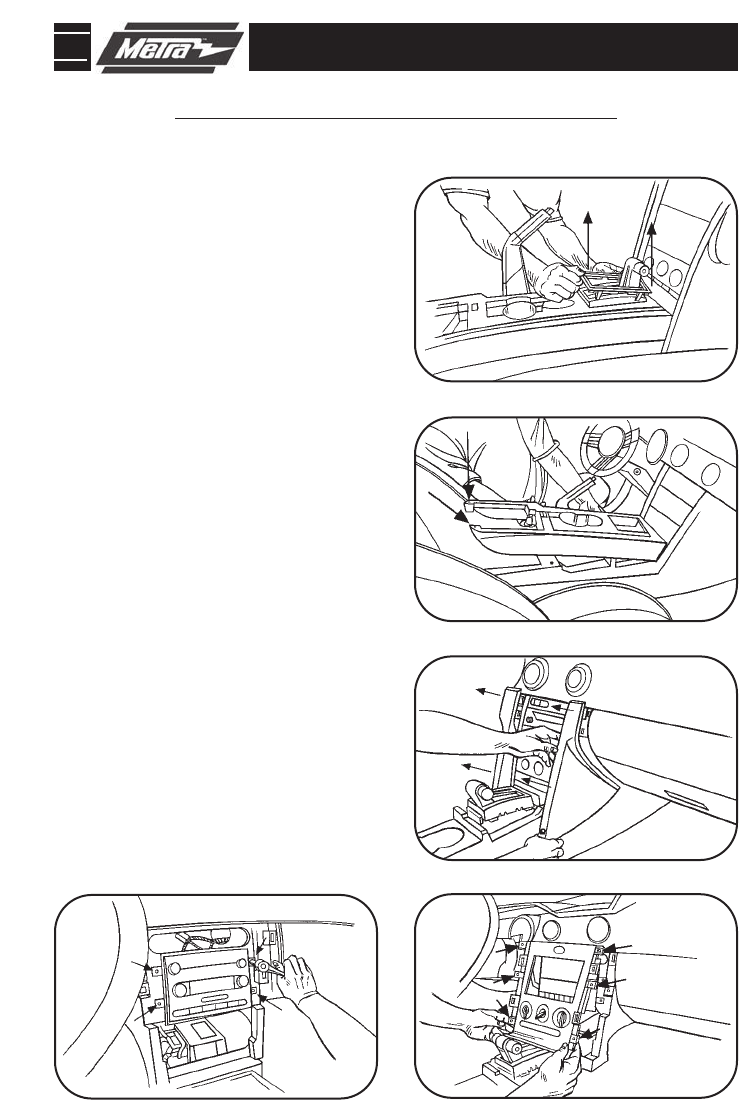 Metra