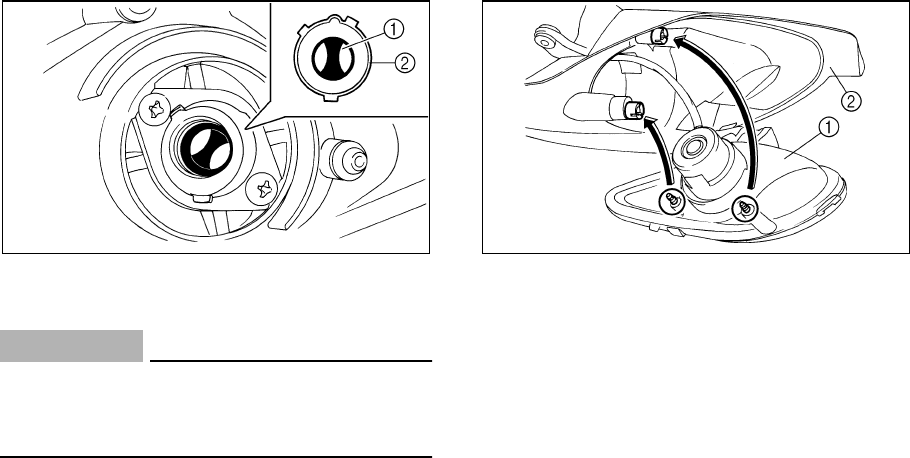 ①
②

②
①