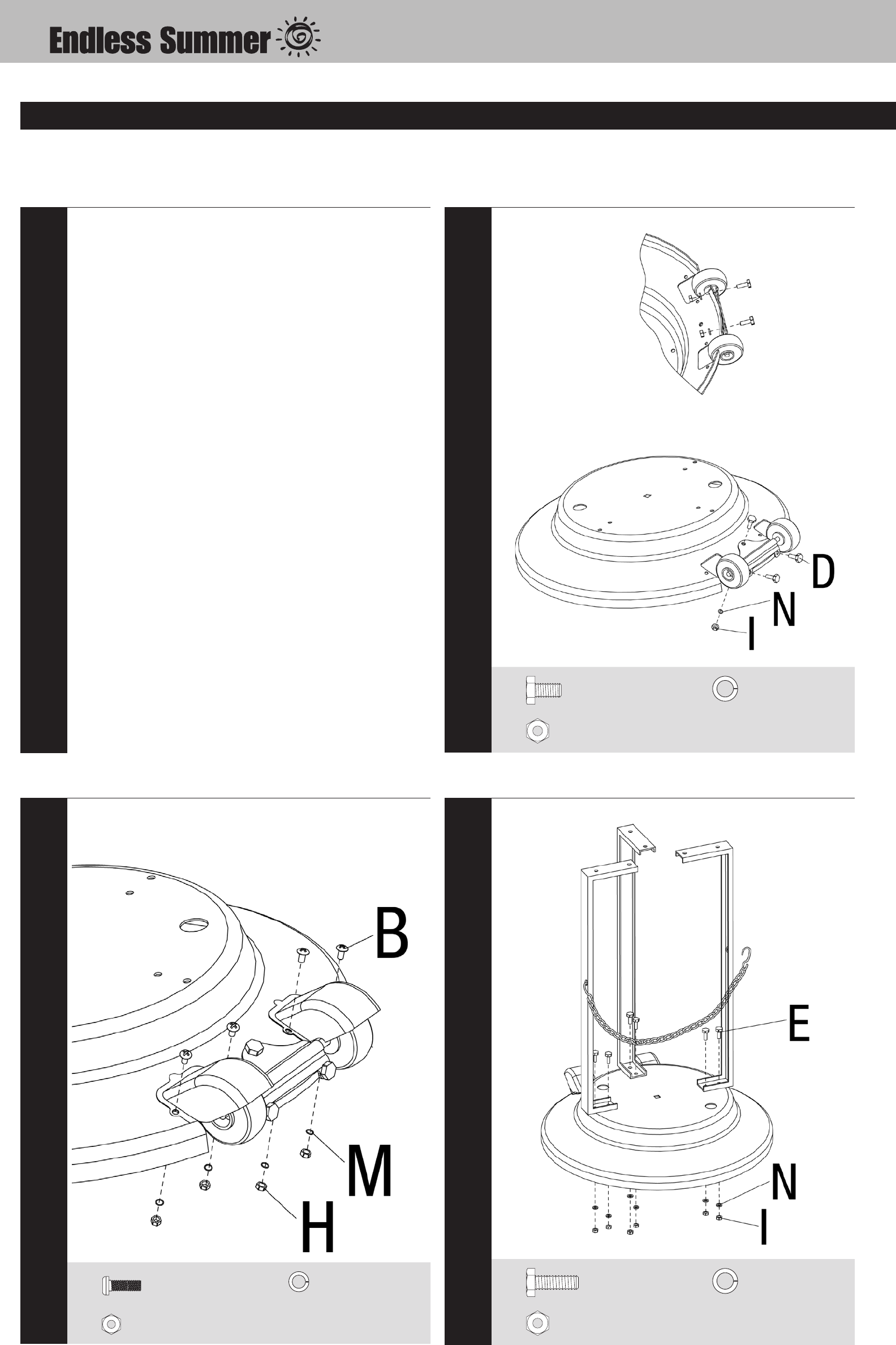 Endless Summer

D

N

I

B

M

H

E

N

I