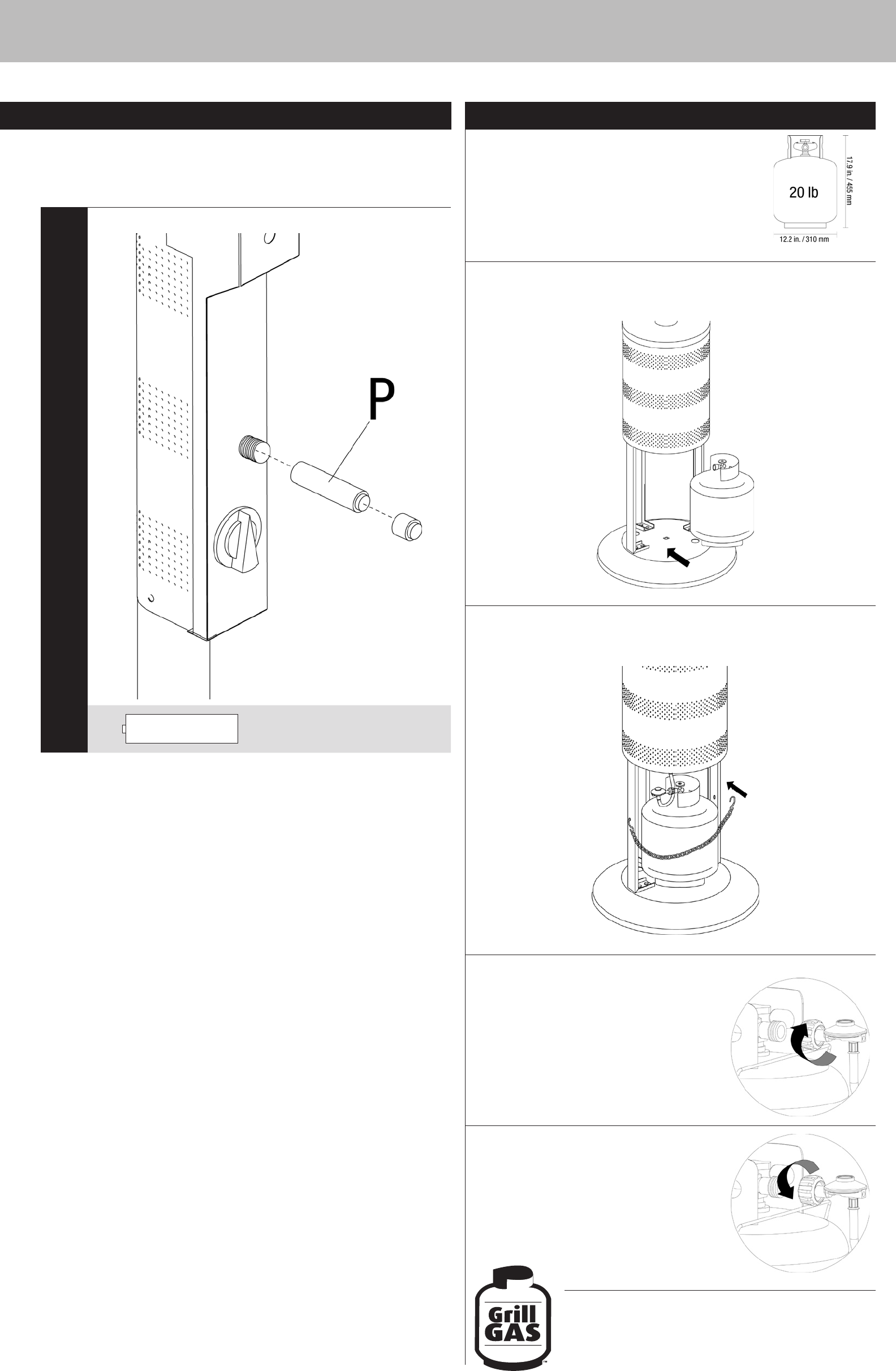 17.9 in. / 455 mm

20 lb

12.2 in. / 310 mm

P

Grill GAS