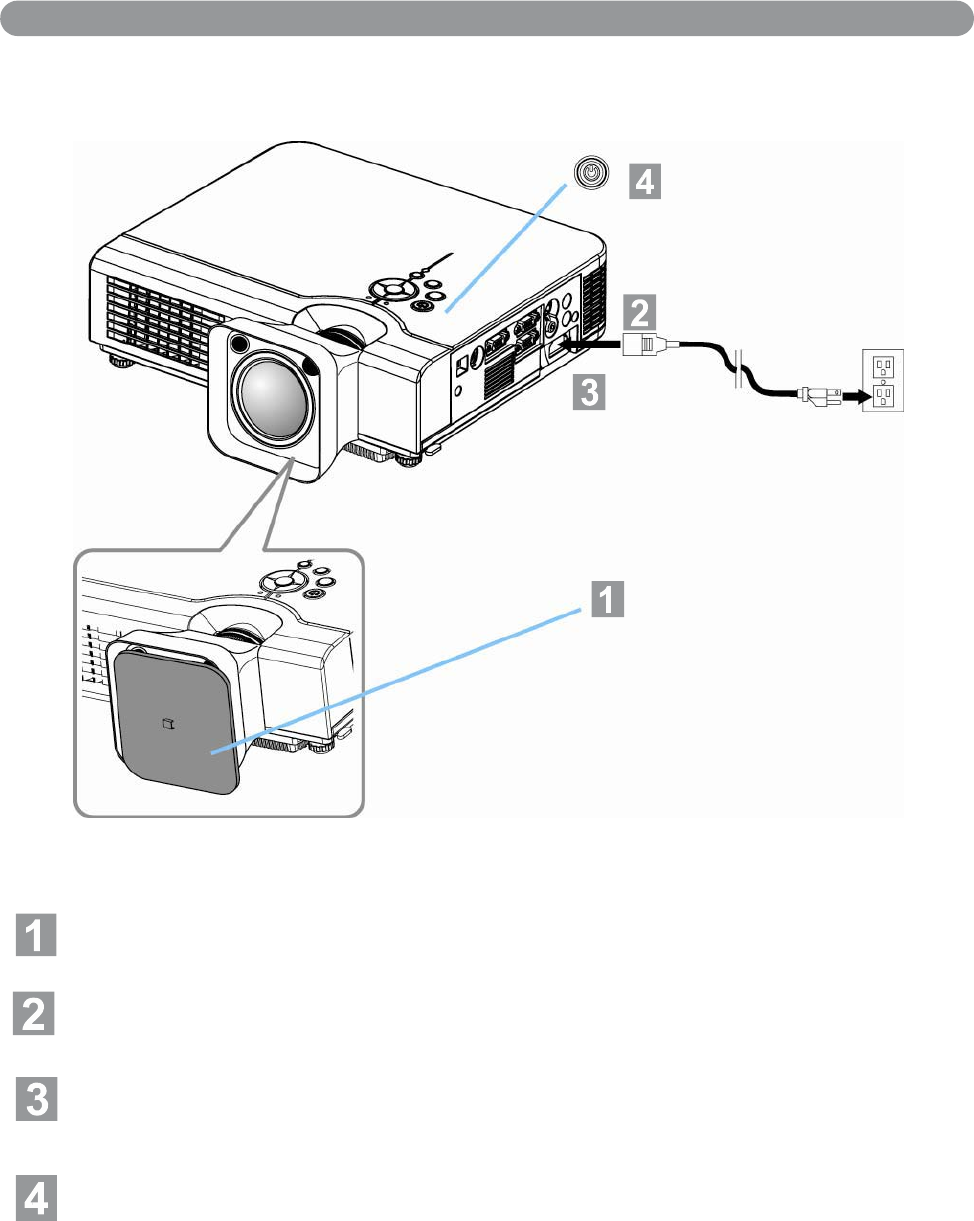 4

2

3

1

1

2

3

4