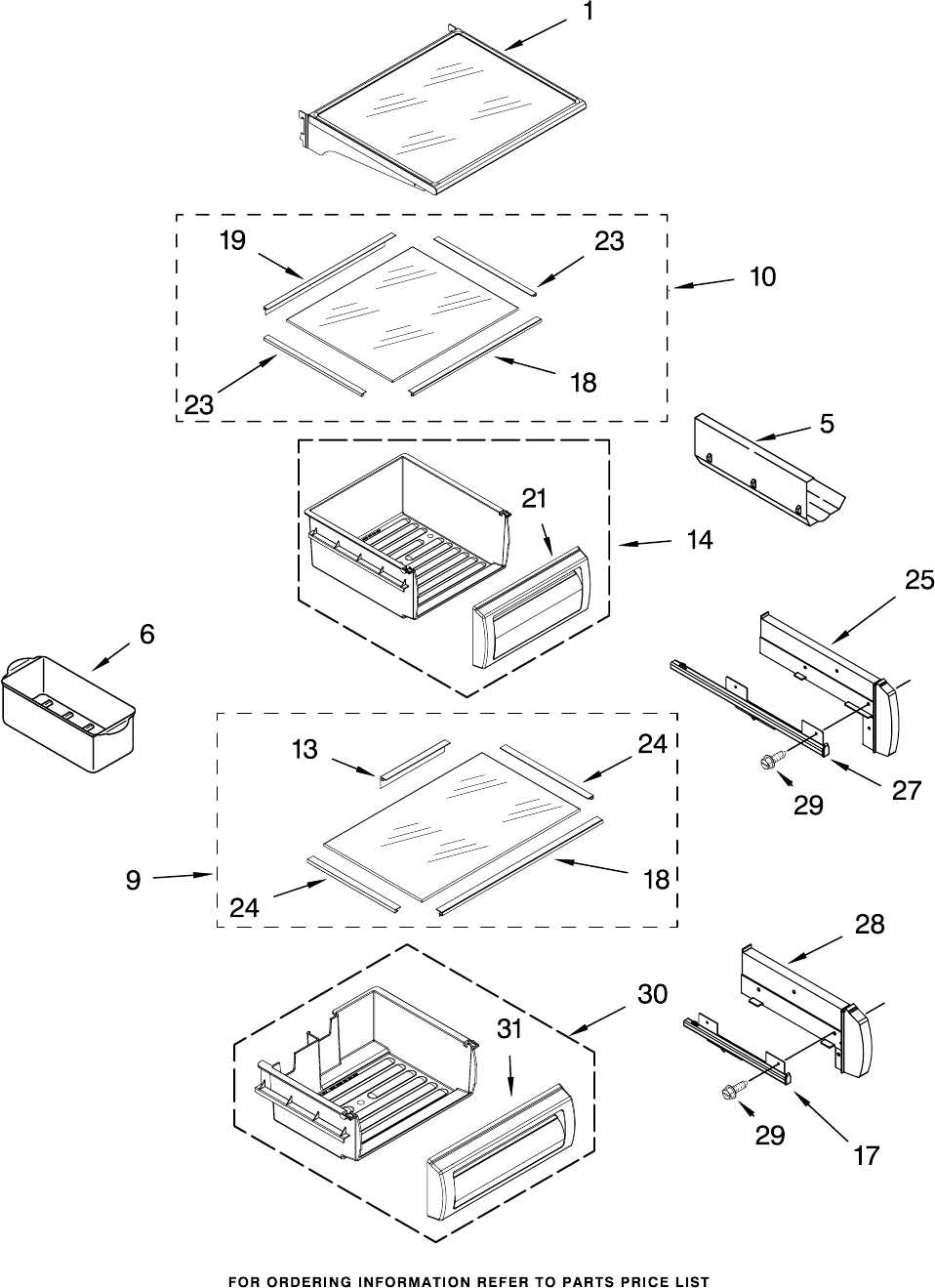 1

19

23

10

23

18

5

21

14

25

6

13

24

29

27

9

24

18

28

30

31

29

17

FOR ORDERING INFORMATION REFER TO PARTS PRICE LIST