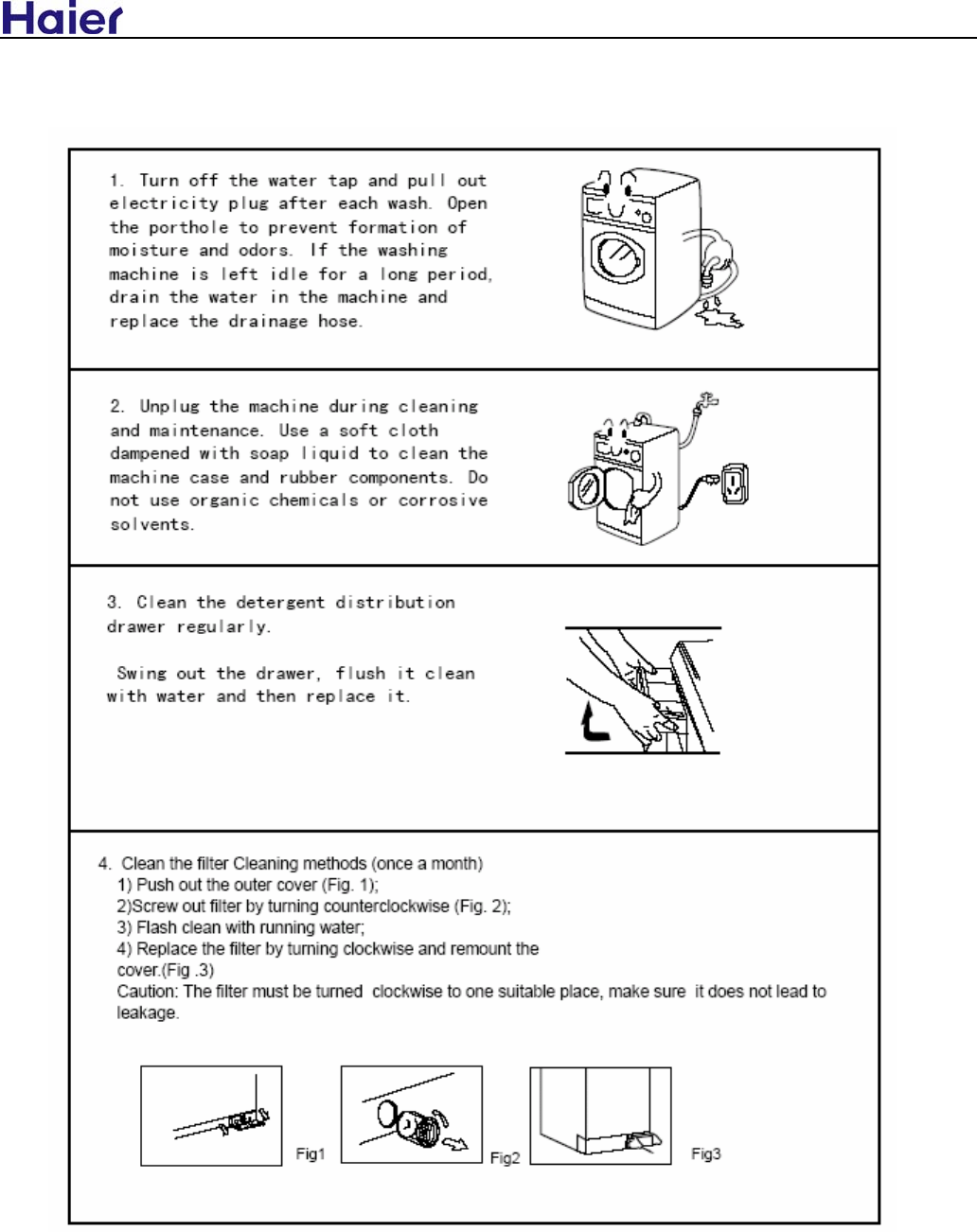 Haier

1. Turn off the water tap and pull out electricity plug after each wash. Open the porthole to prevent formation of moisture and odors. If the washing machine is left idle for a long period, drain the water in the machine and replace the drainage hose.

2. Unplug the machine during cleaning and maintenance. Use a soft cloth dampened with soap liquid to clean the machine case and rubber components. Do not use organic chemicals or corrosive solvents.

3. Clean the detergent distribution drawer regularly.

Swing out the drawer, flush it clean with water and then replace it.

4. Clean the filter Cleaning methods (once a month)
1) Push out the outer cover (Fig. 1);
2)Screw out filter by turning counterclockwise (Fig. 2);
3) Flash clean with running water;
4) Replace the filter by turning clockwise and remount the cover.(Fig .3)
Caution: The filter must be turned clockwise to one suitable place, make sure it does not lead to leakage.

Fig1

Fig2

Fig3