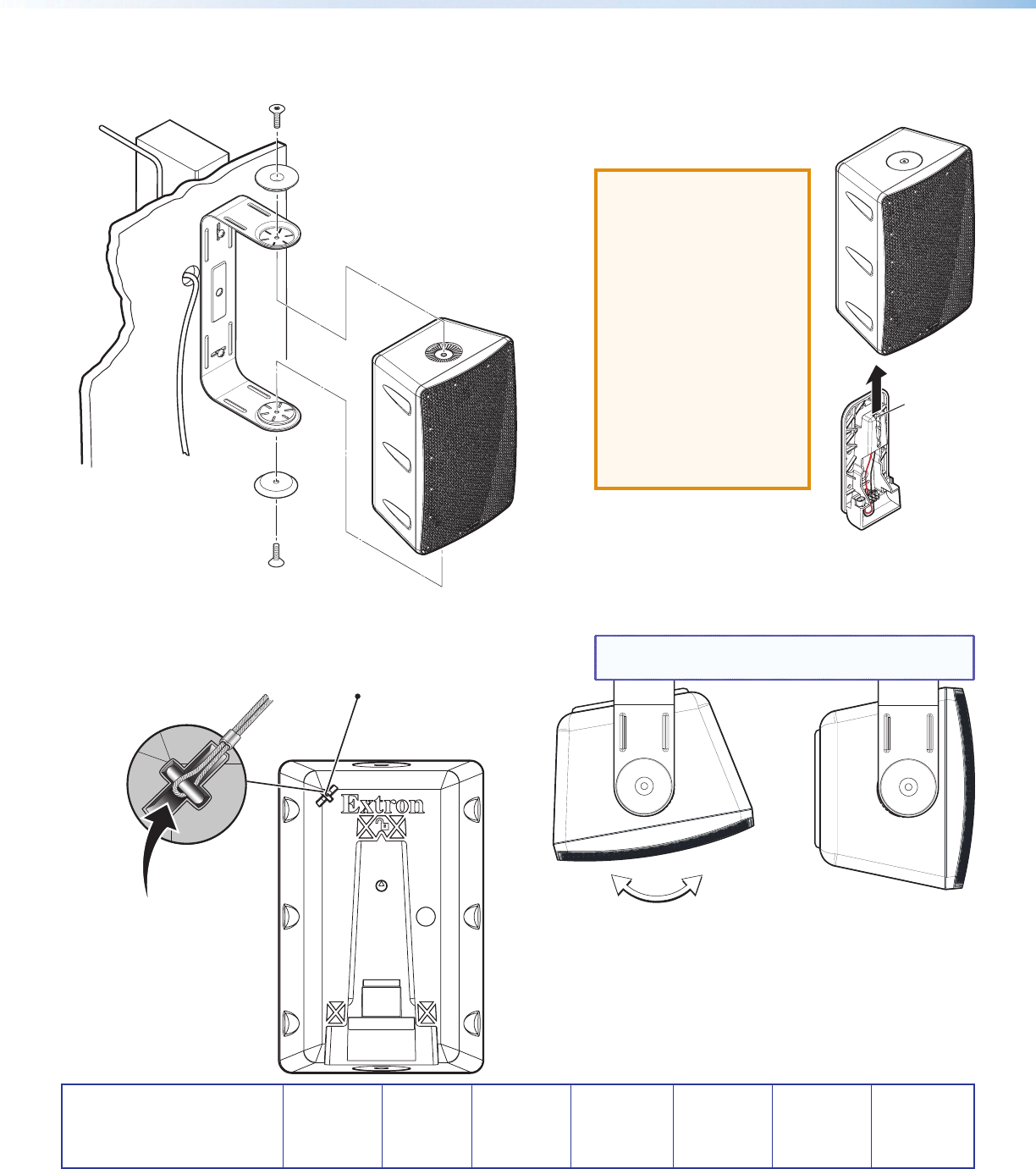 Extron