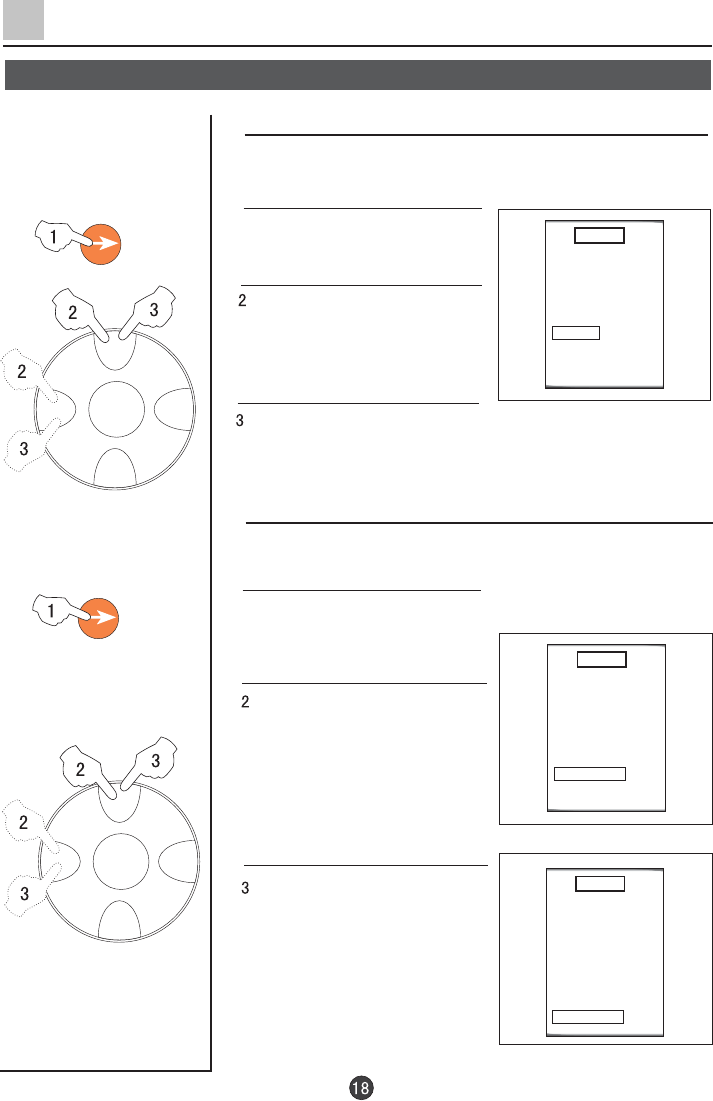 1

2

3

2

3

2

3

1

2

3

2

3

2

3

18