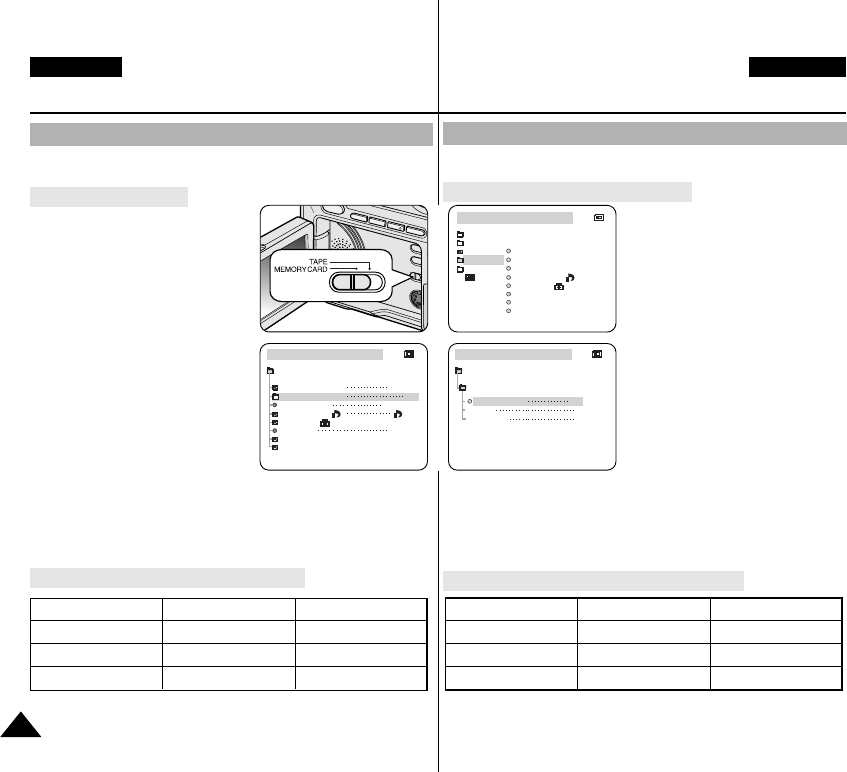 TAPE
MEMORY CARD