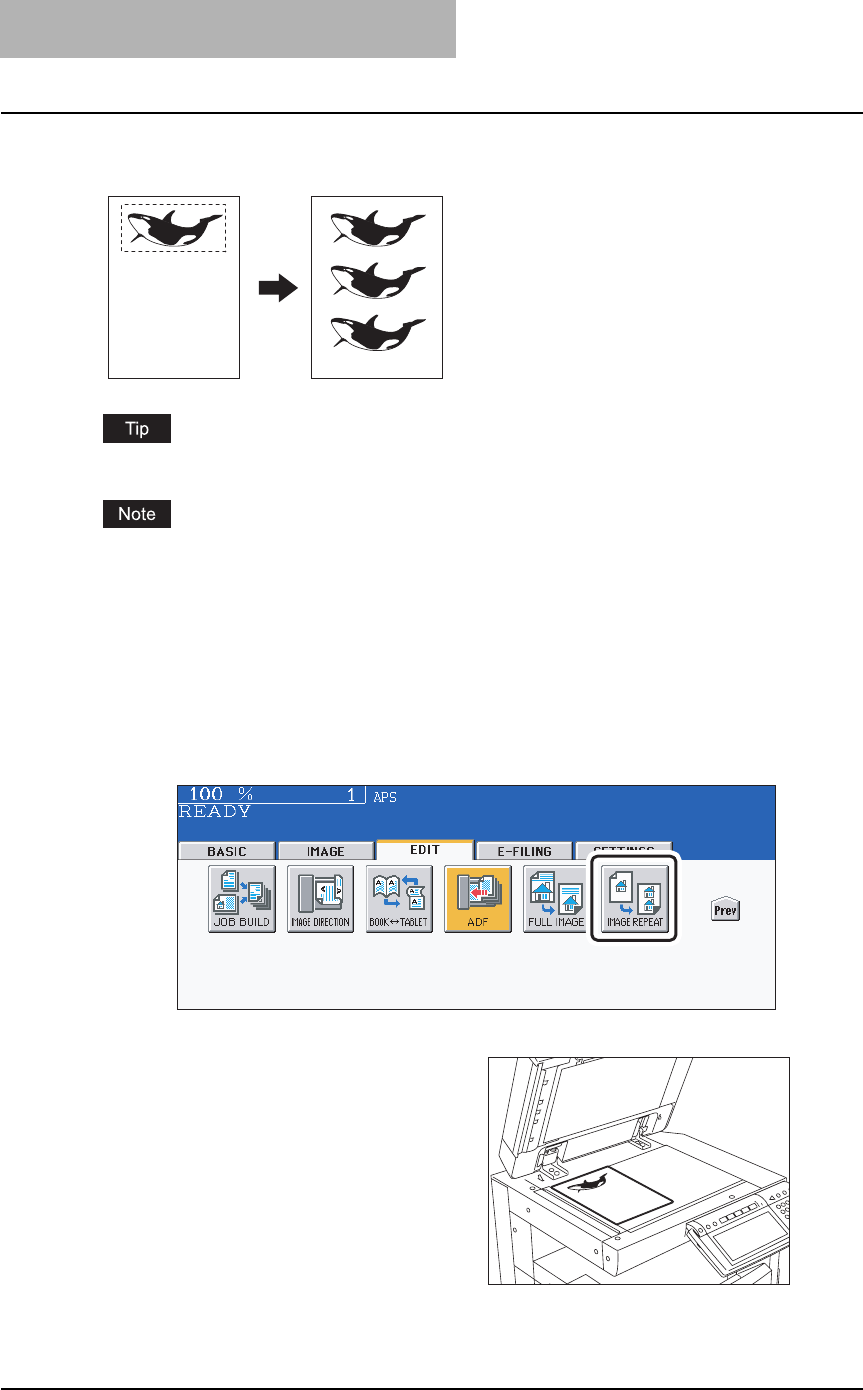 Tip

Note

100 % 1 APS
READY

BASIC
IMAGE
EDIT
E-FILING
SETTINGS

JOB BUILD
IMAGE DIRECTION
BOOK↔TABLET
ADF
FULL IMAGE
IMAGE REPEAT
Prev