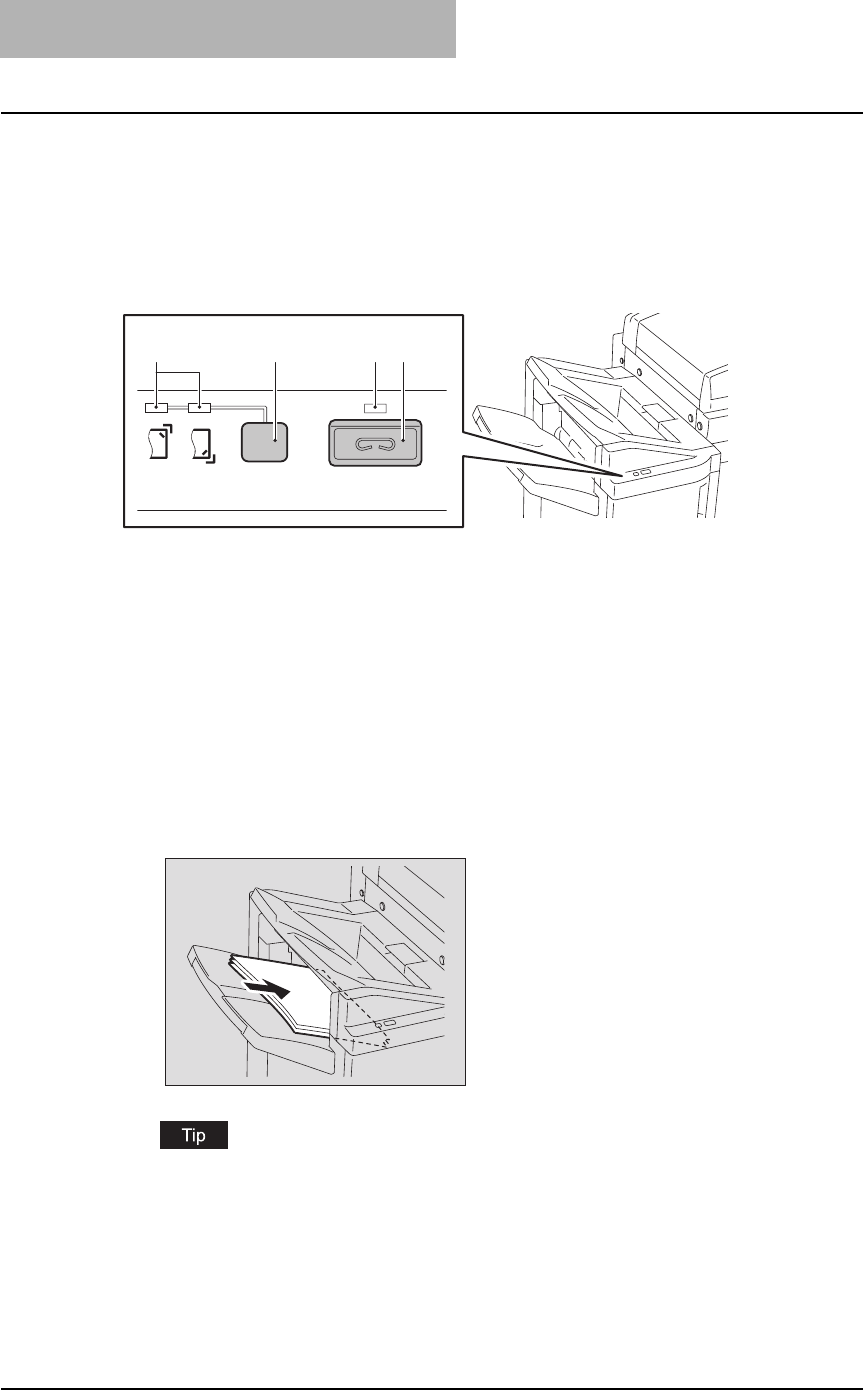 Tip