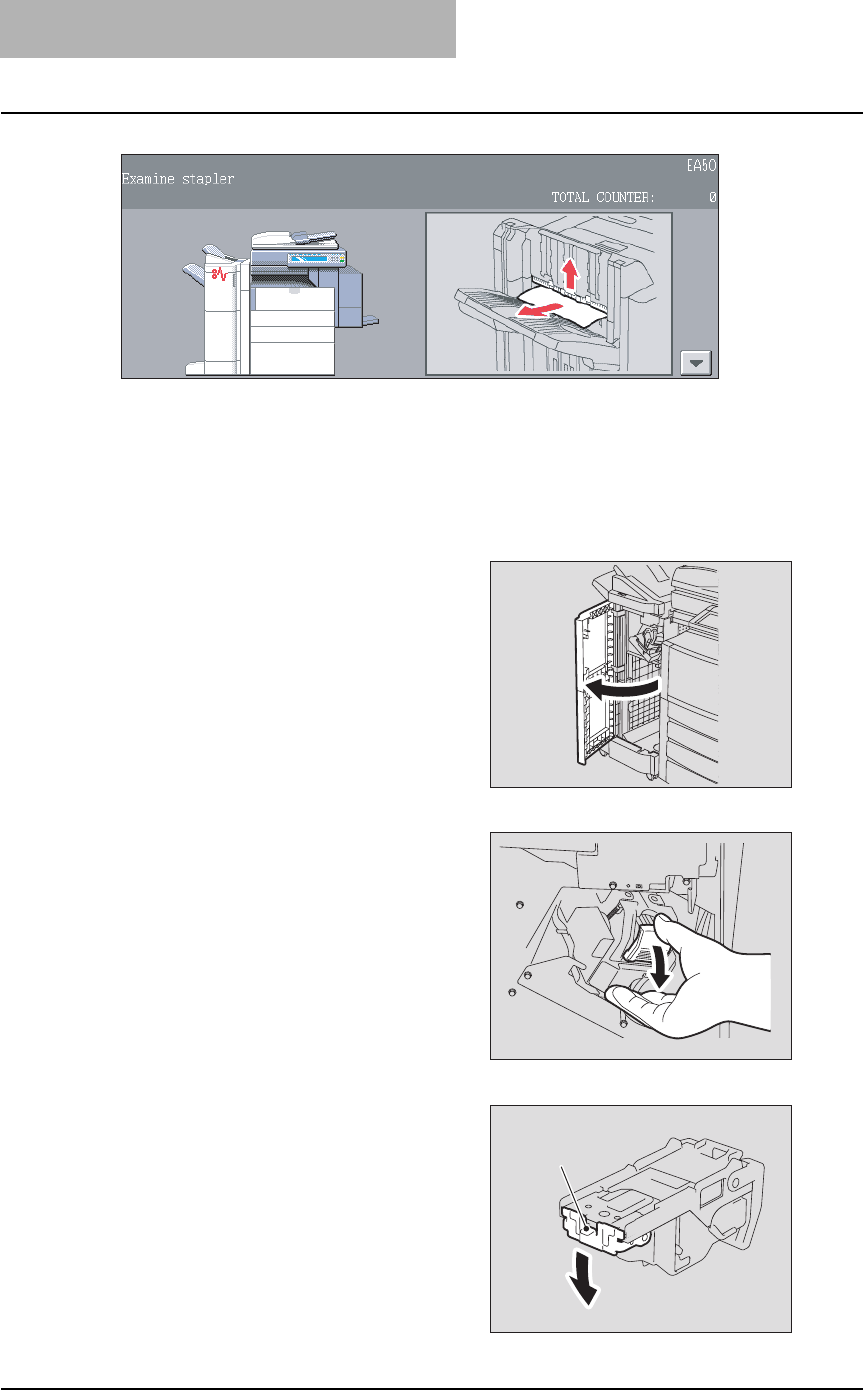 Examine stapler

EA50

TOTAL COUNTER: 0