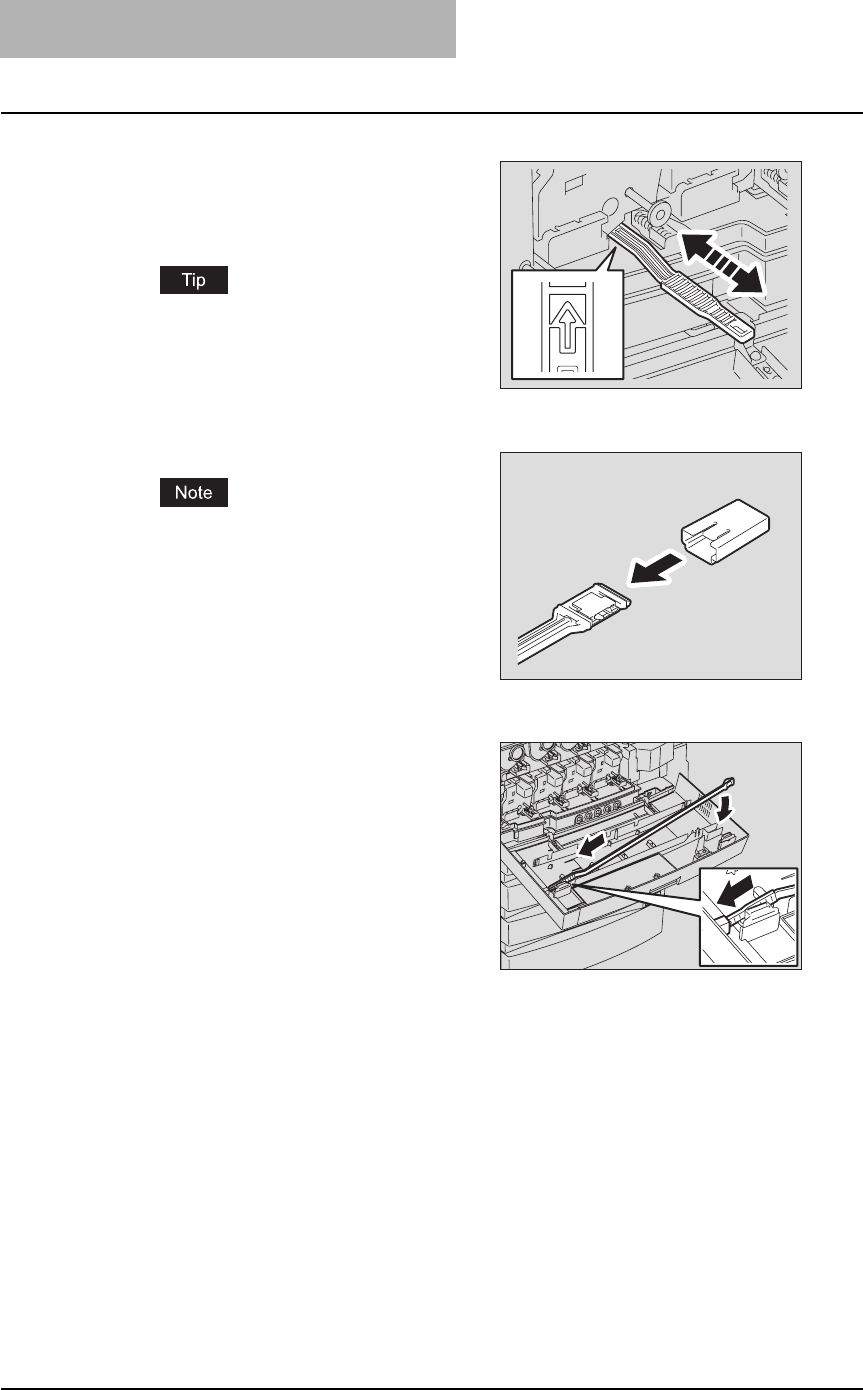 Tip

Note