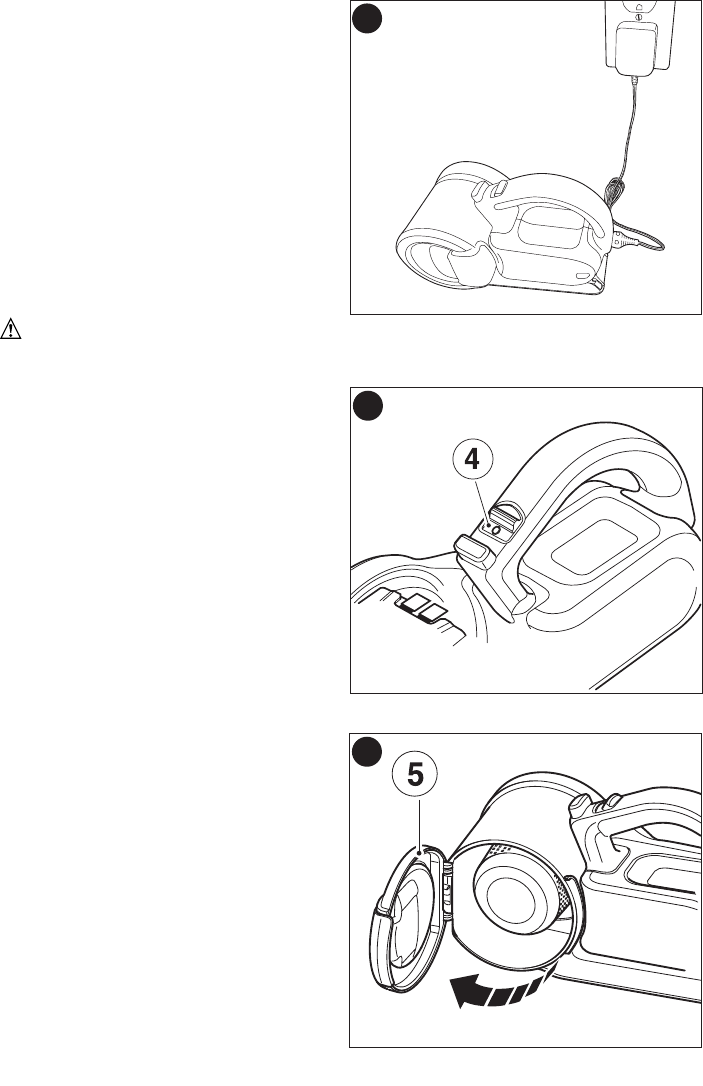 4

5