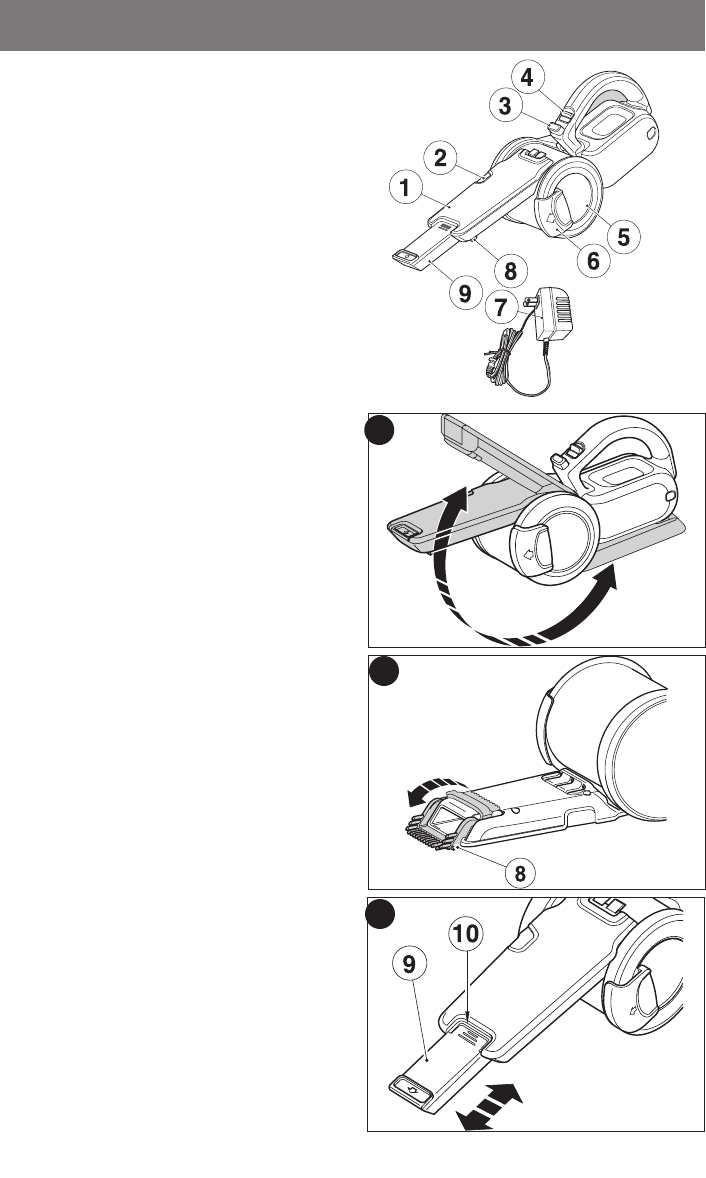 4
3
2
1
5
6
8
9
7

8

10
9