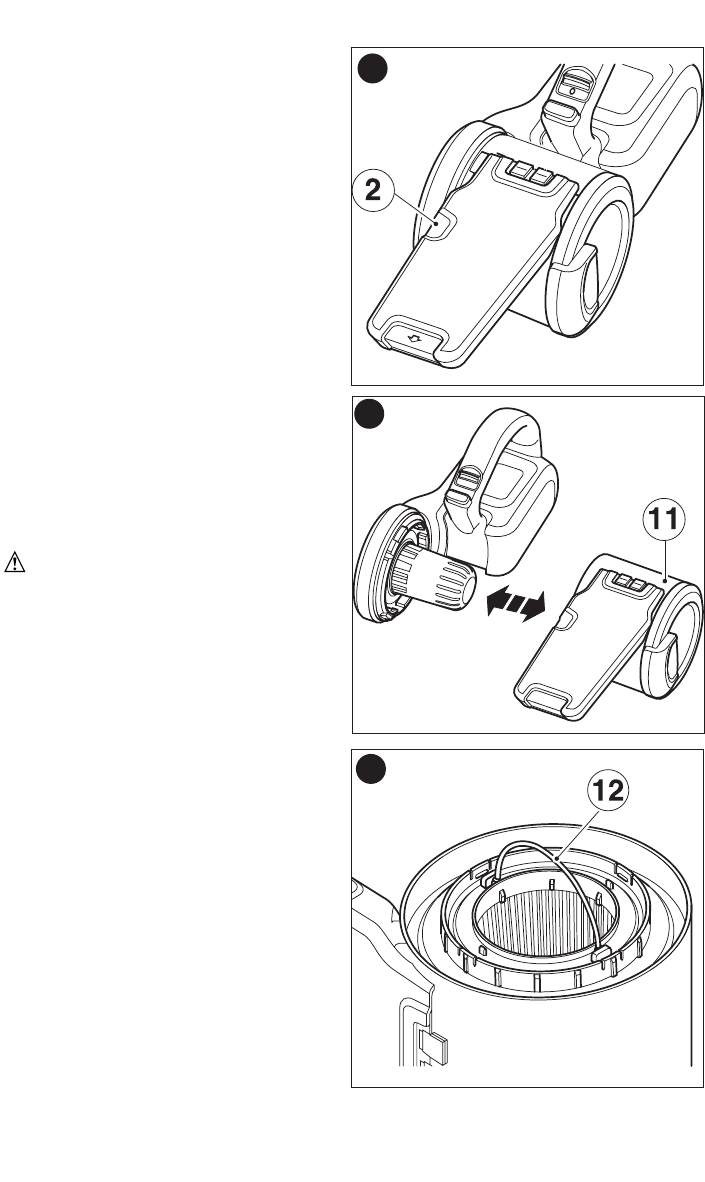 2

11

12