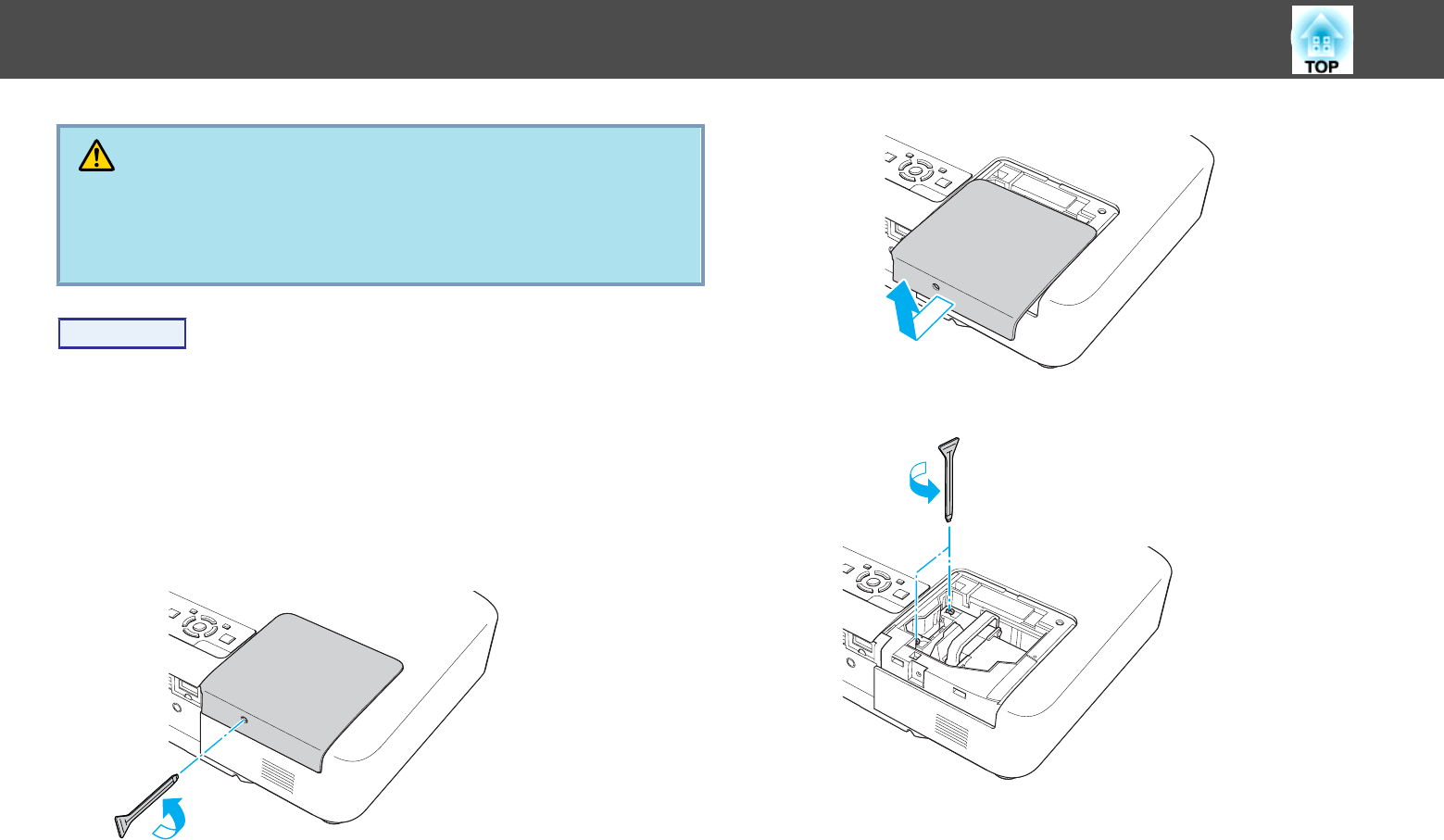 TOP