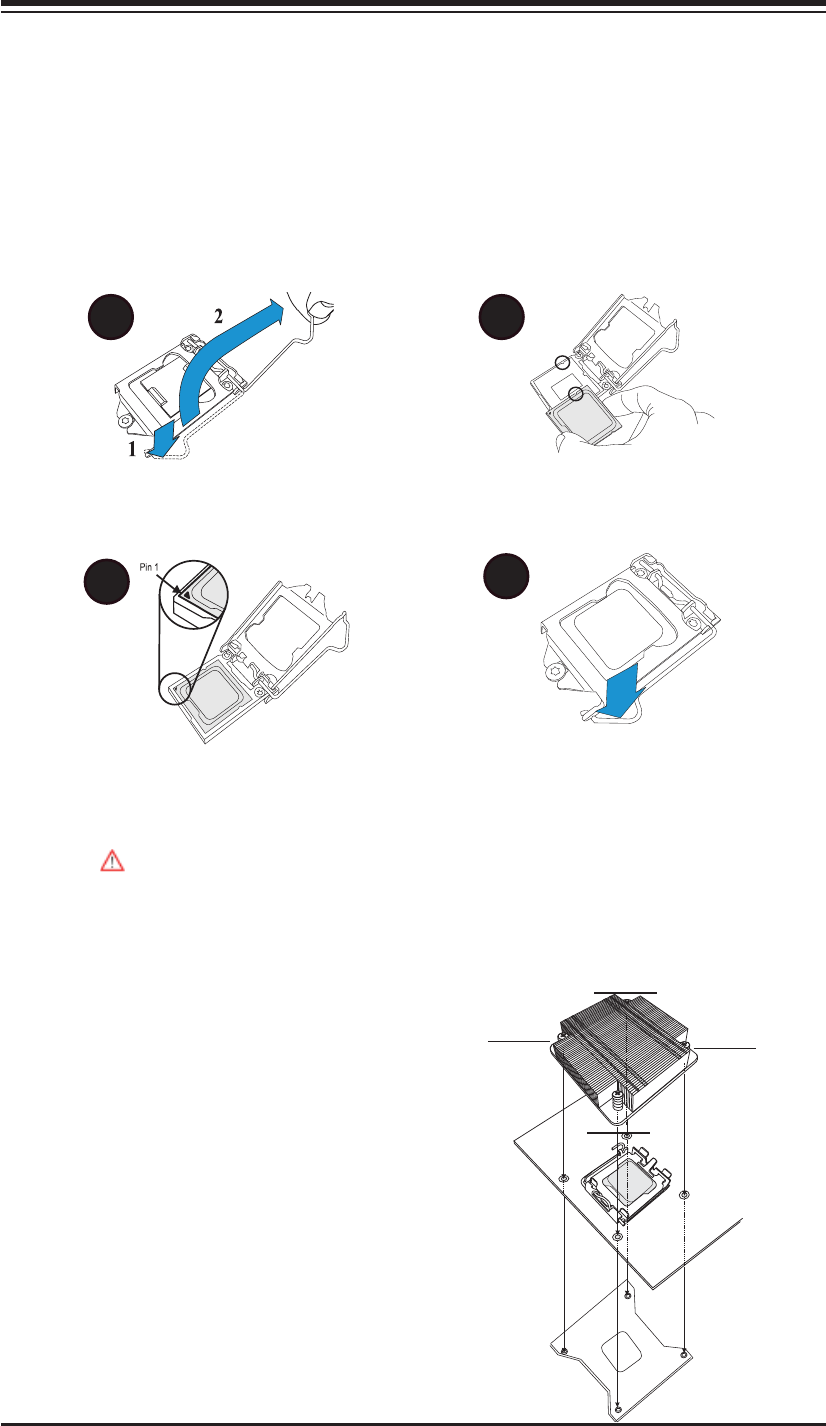 2

1

Pin 1