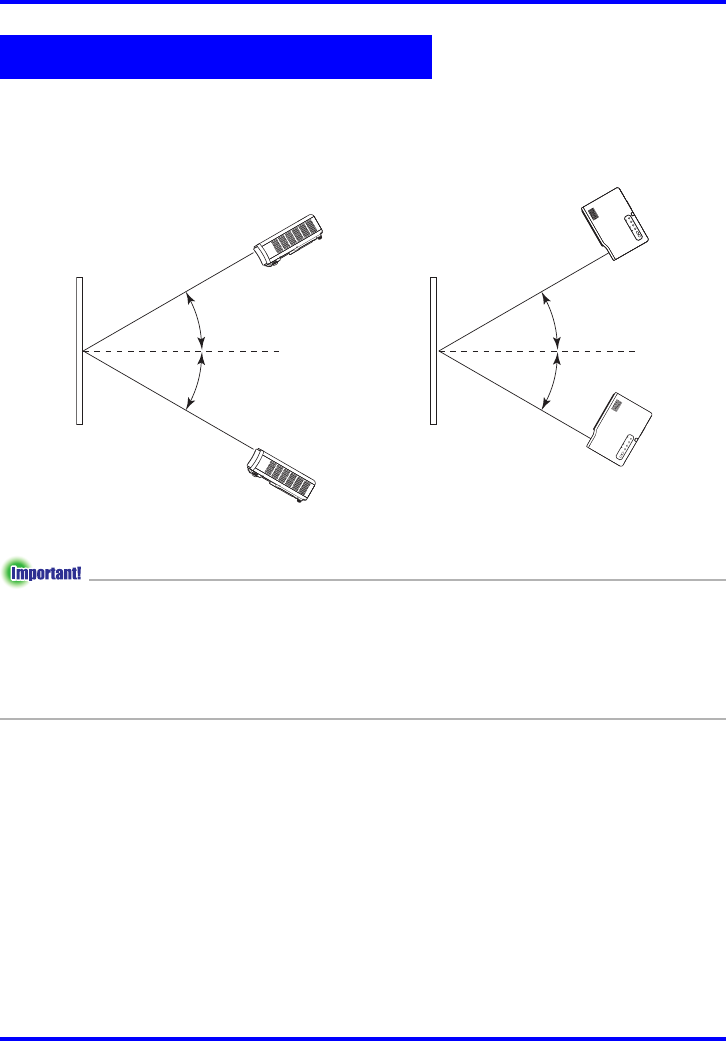 Important!