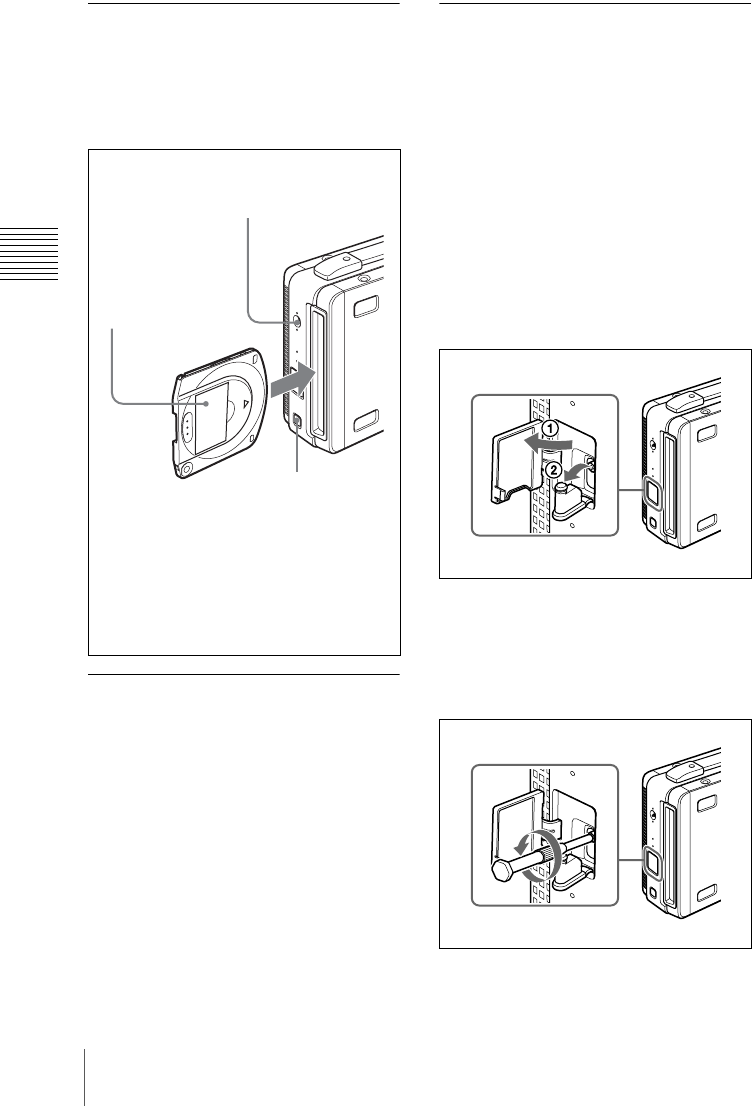 ①
②