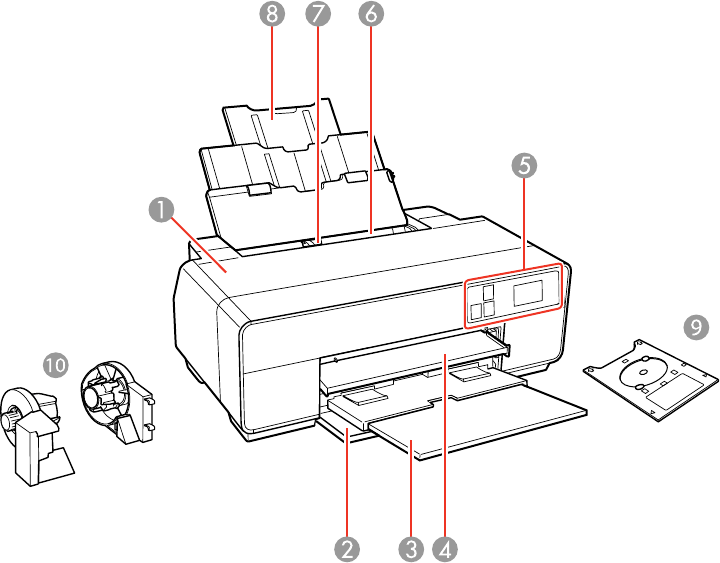 8
7
6
5
1
9
10
2
3
4