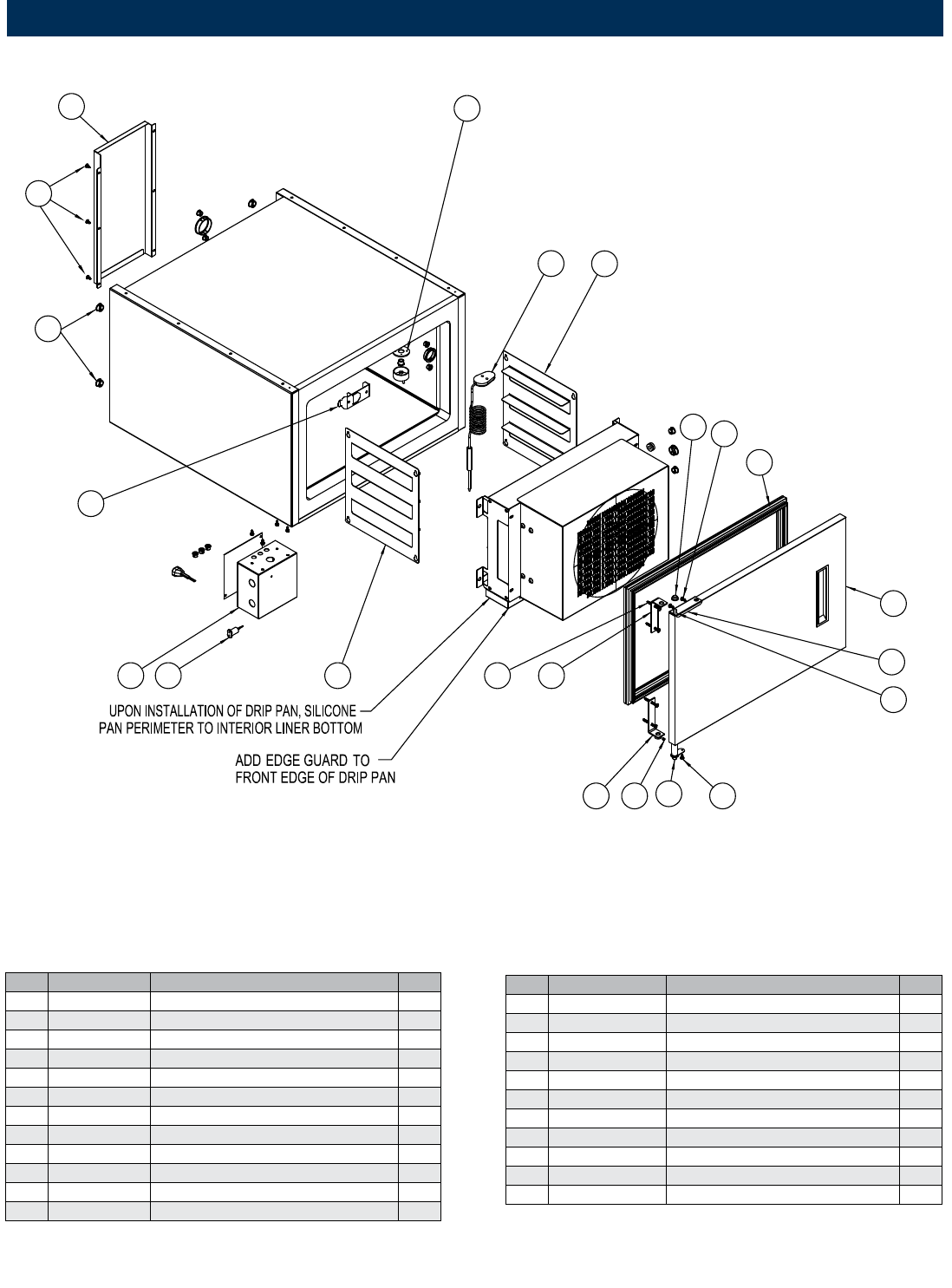 UPON INSTALLATION OF DRIP PAN, SILICONE PAN PERIMETER TO INTERIOR LINER BOTTOM

ADD EDGE GUARD TO FRONT EDGE OF DRIP PAN