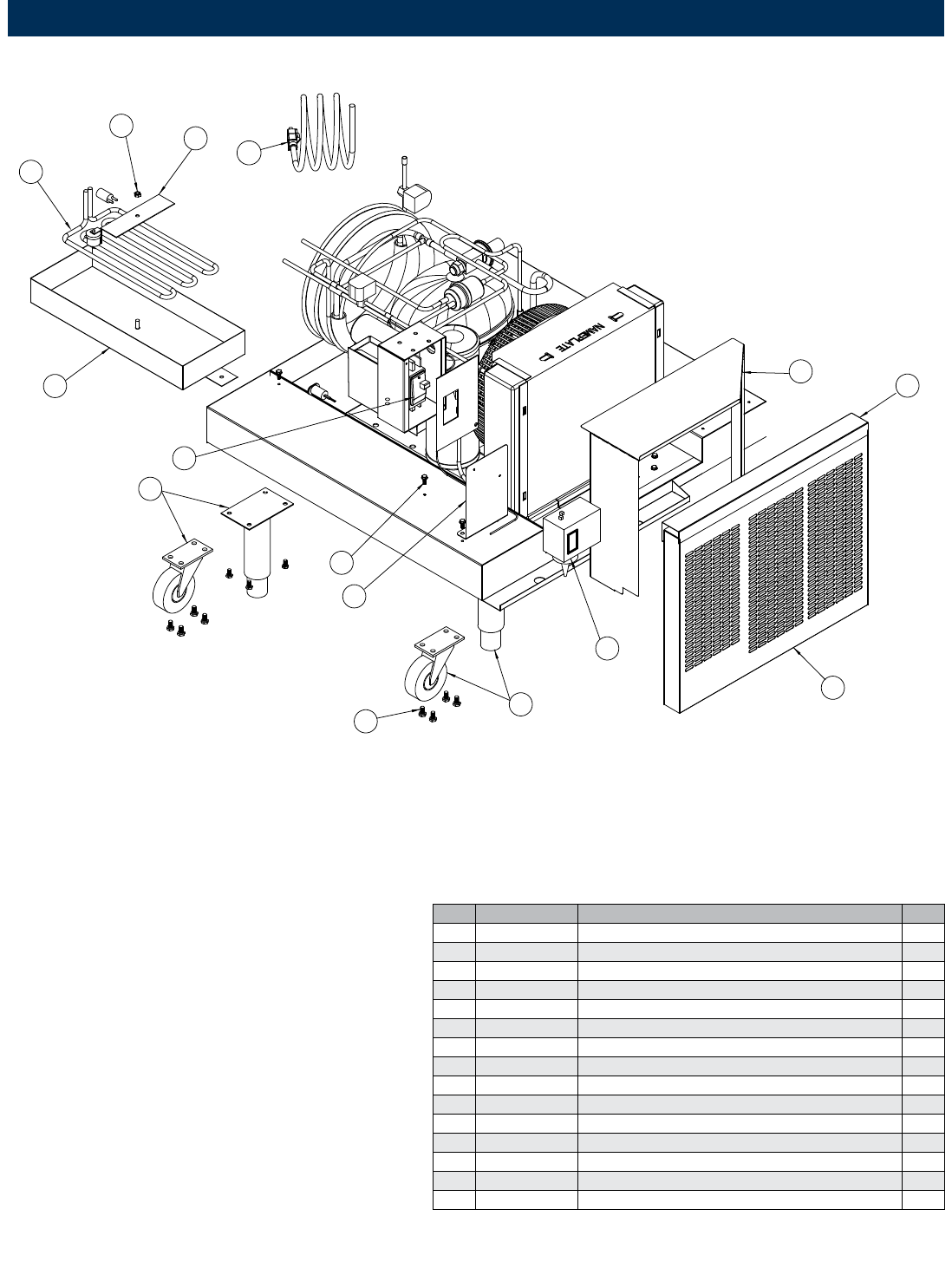 NAMEPLATE