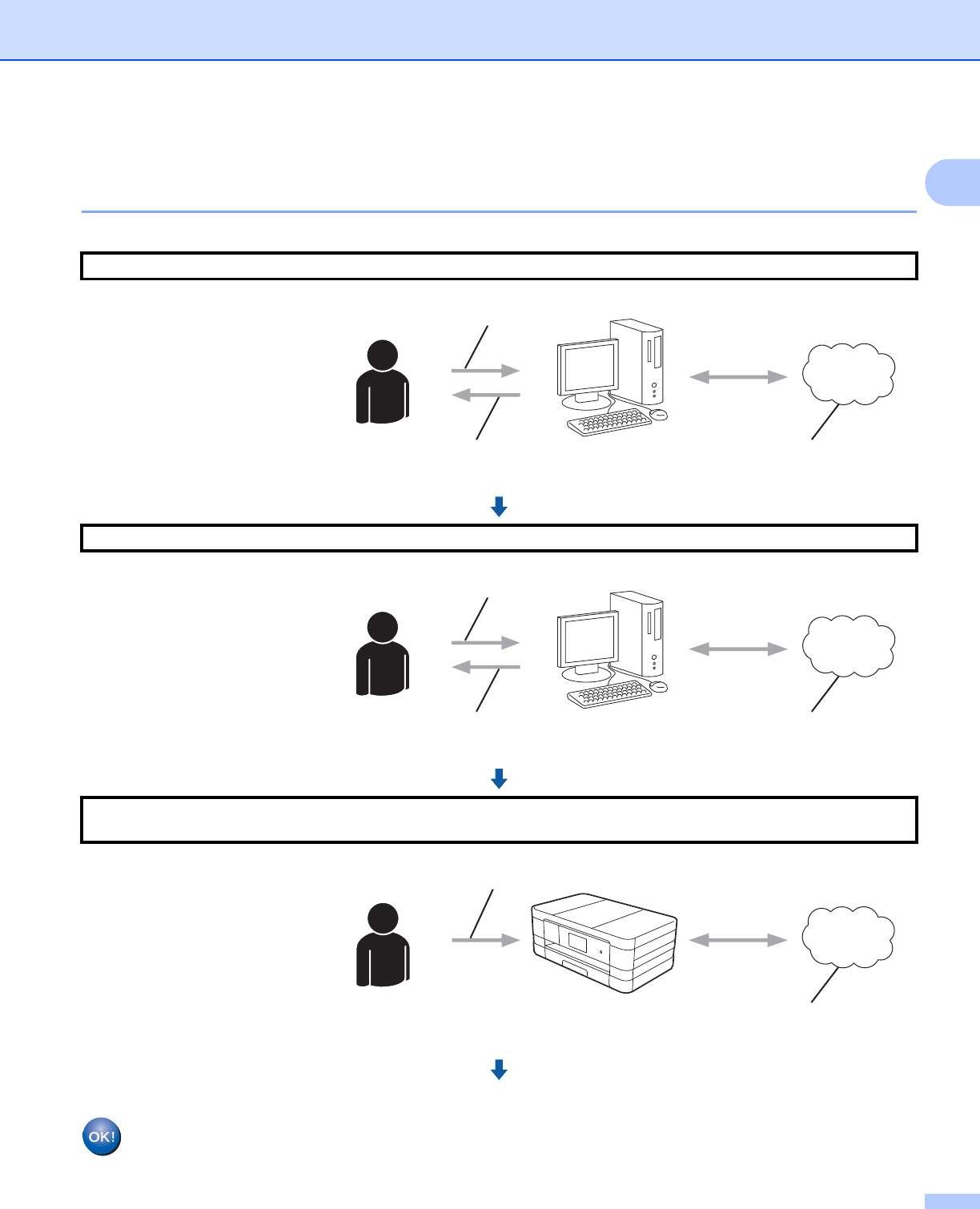 OK!