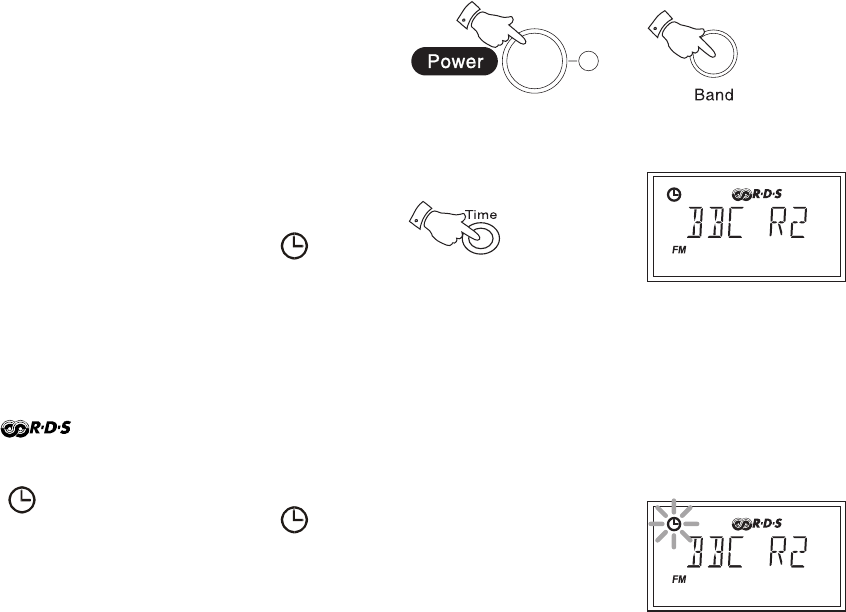 Power

Band

Time

R·D·S
BBC R2
FM

R·D·S

R·D·S
BBC R2
FM