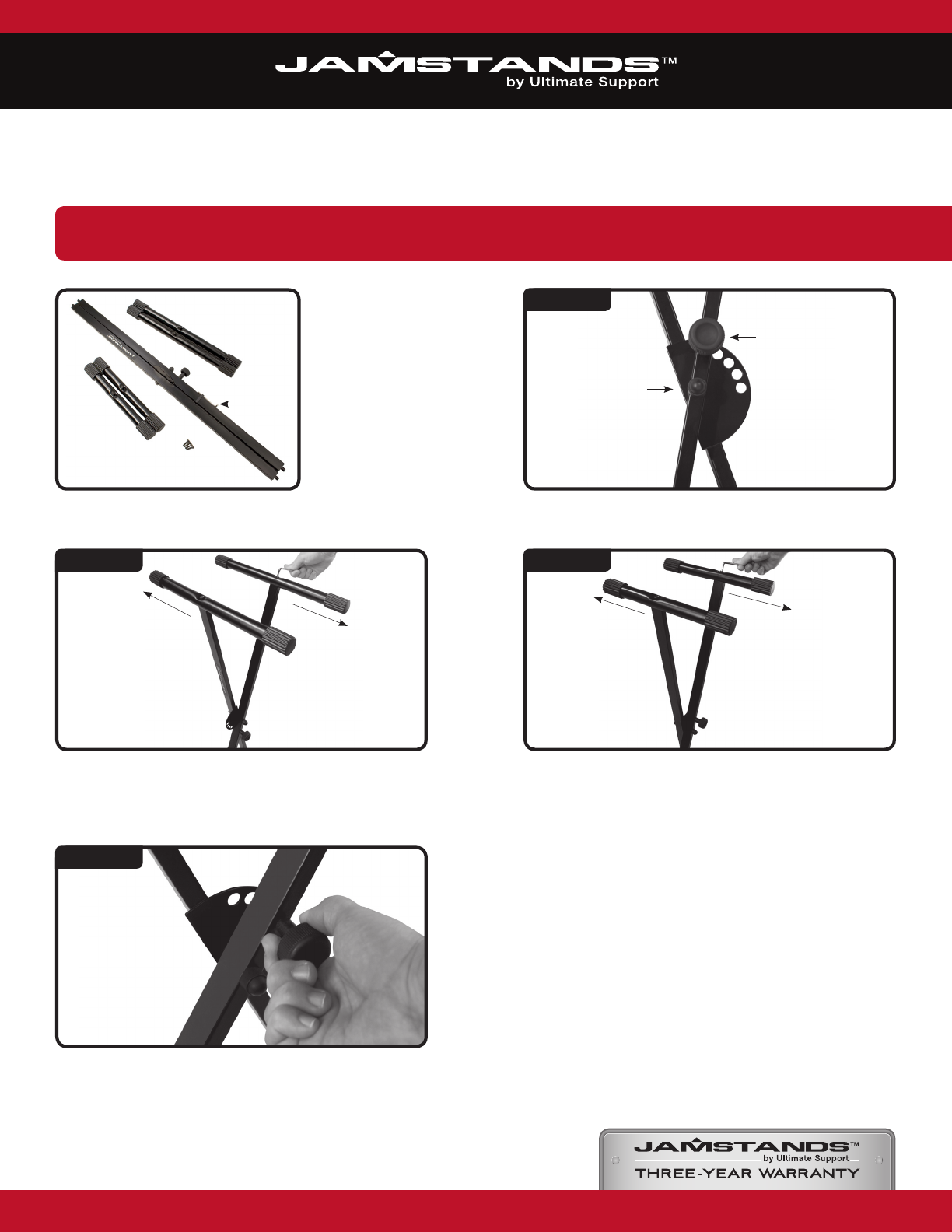 JAMSTANDS™
by Ultimate Support

JAMSTANDS™
by Ultimate Support
THREE-YEAR WARRANTY