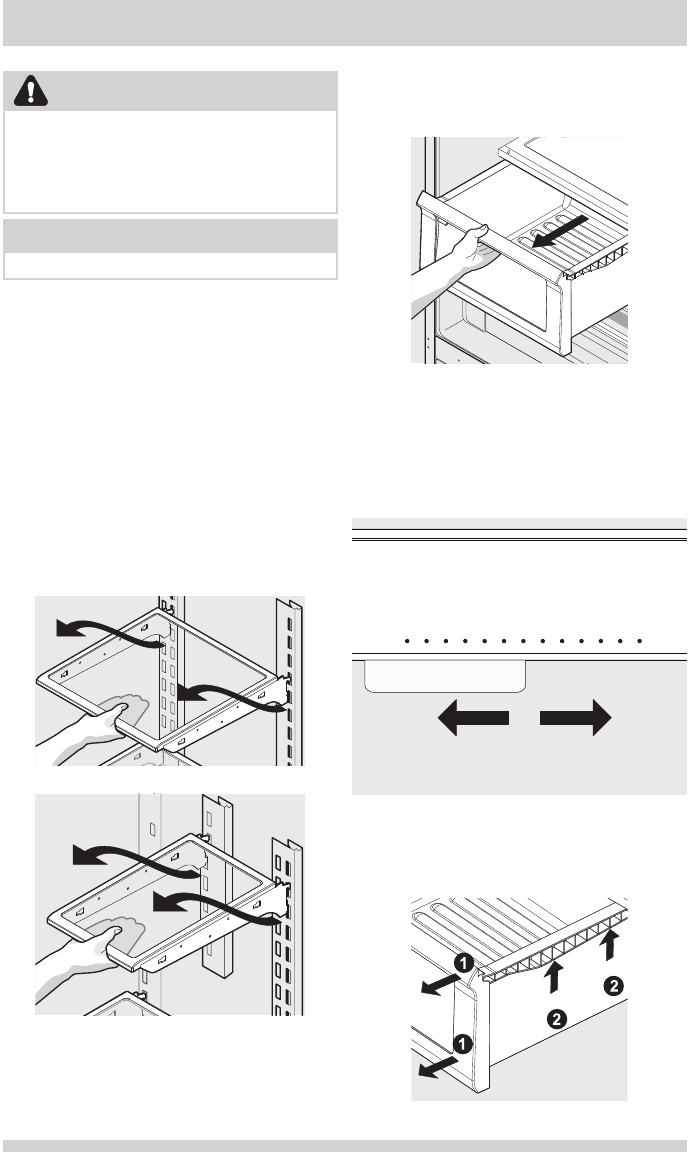 1
1
2
2