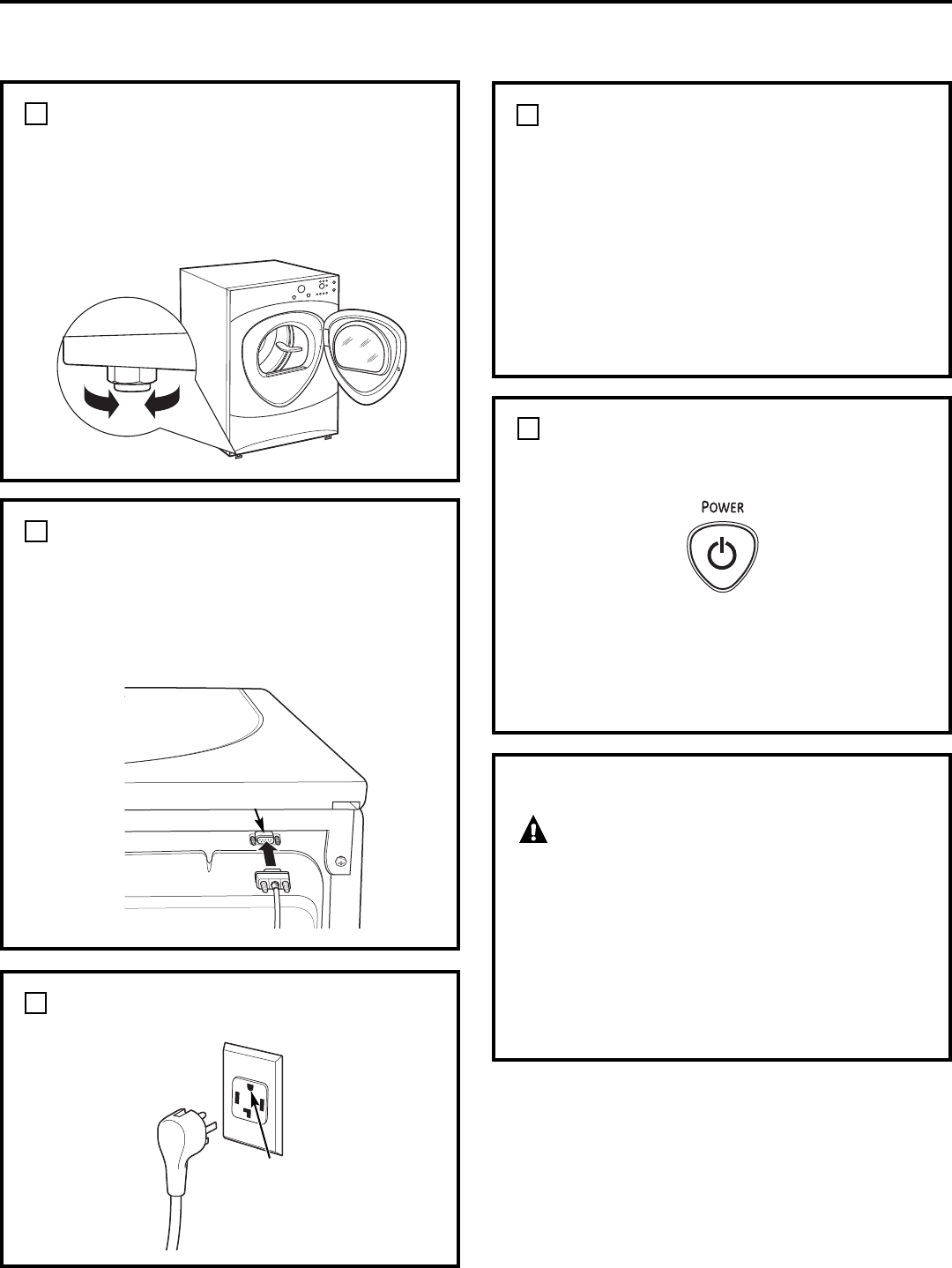 POWER