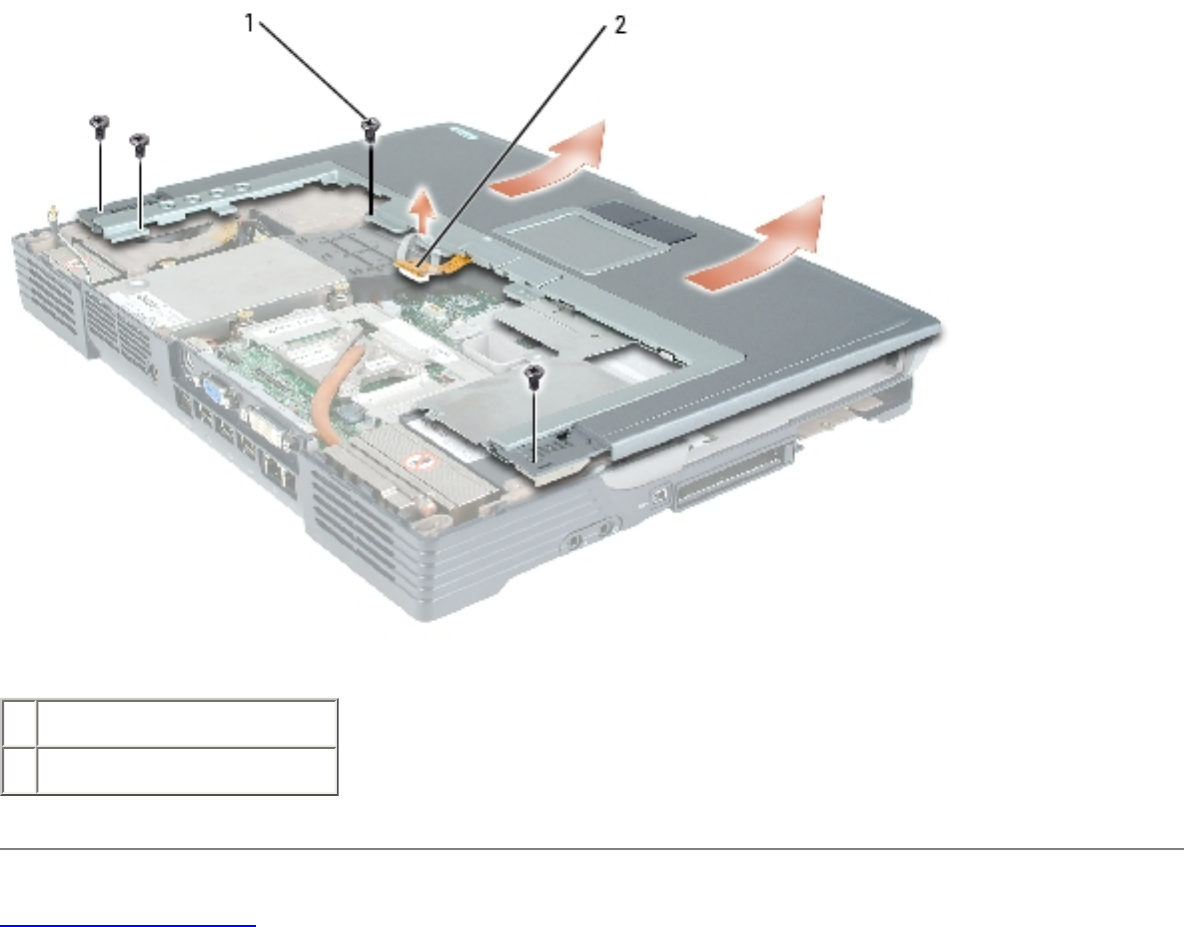 1

2