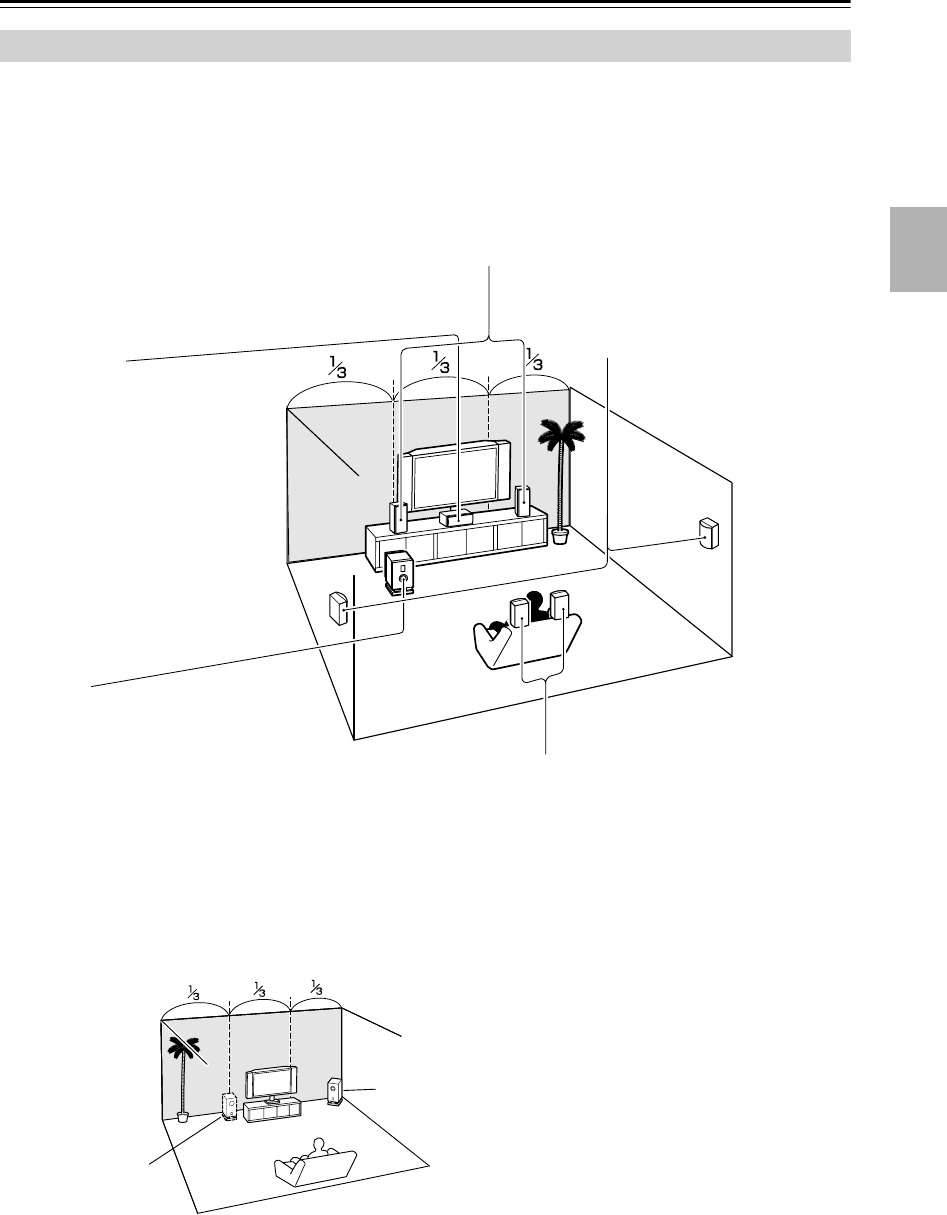 $\frac{1}{3}$ $\frac{1}{3}$ $\frac{1}{3}$

$\frac{1}{3}$ $\frac{1}{3}$ $\frac{1}{3}$