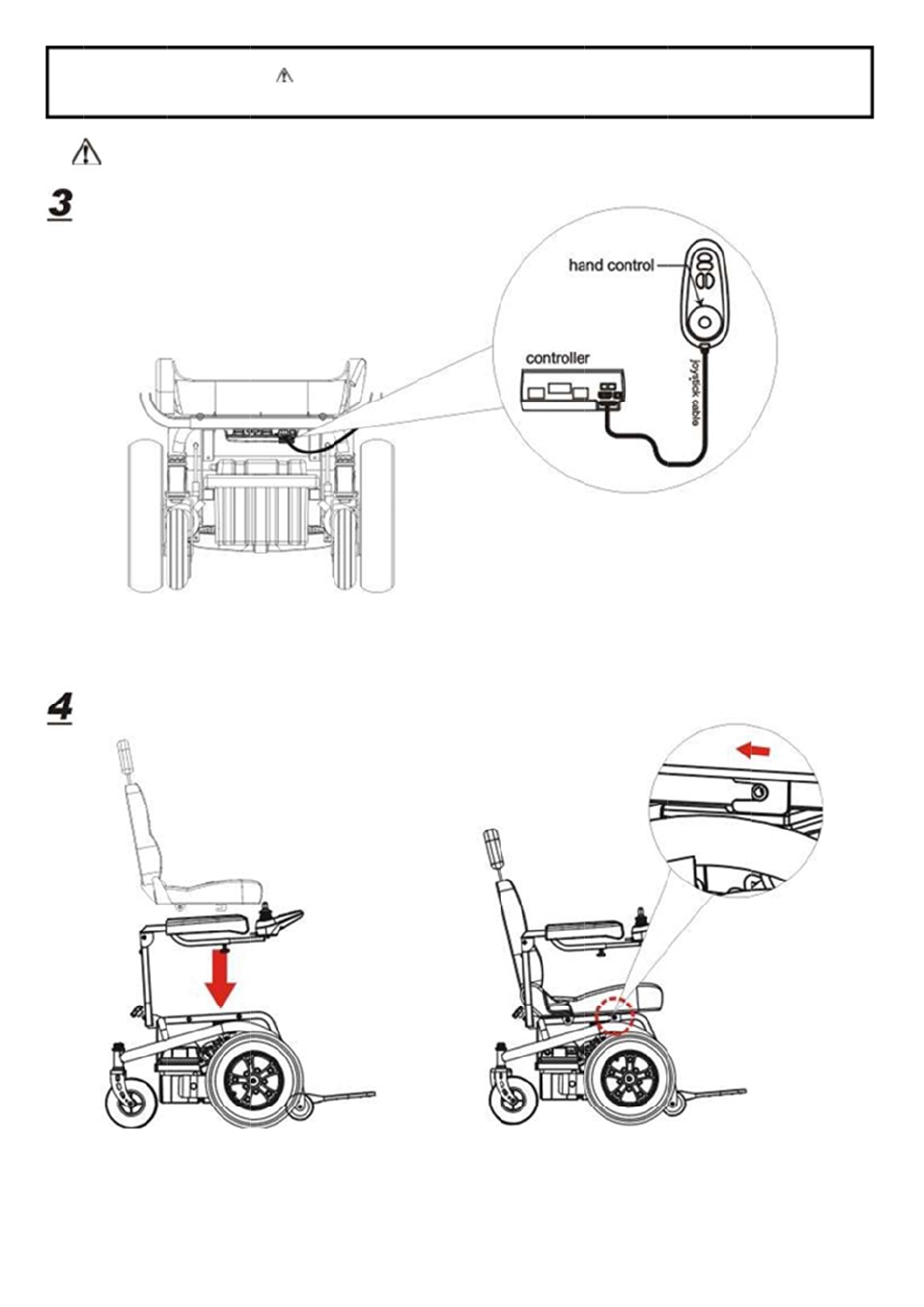 3

hand control

controller

joystick cable

4