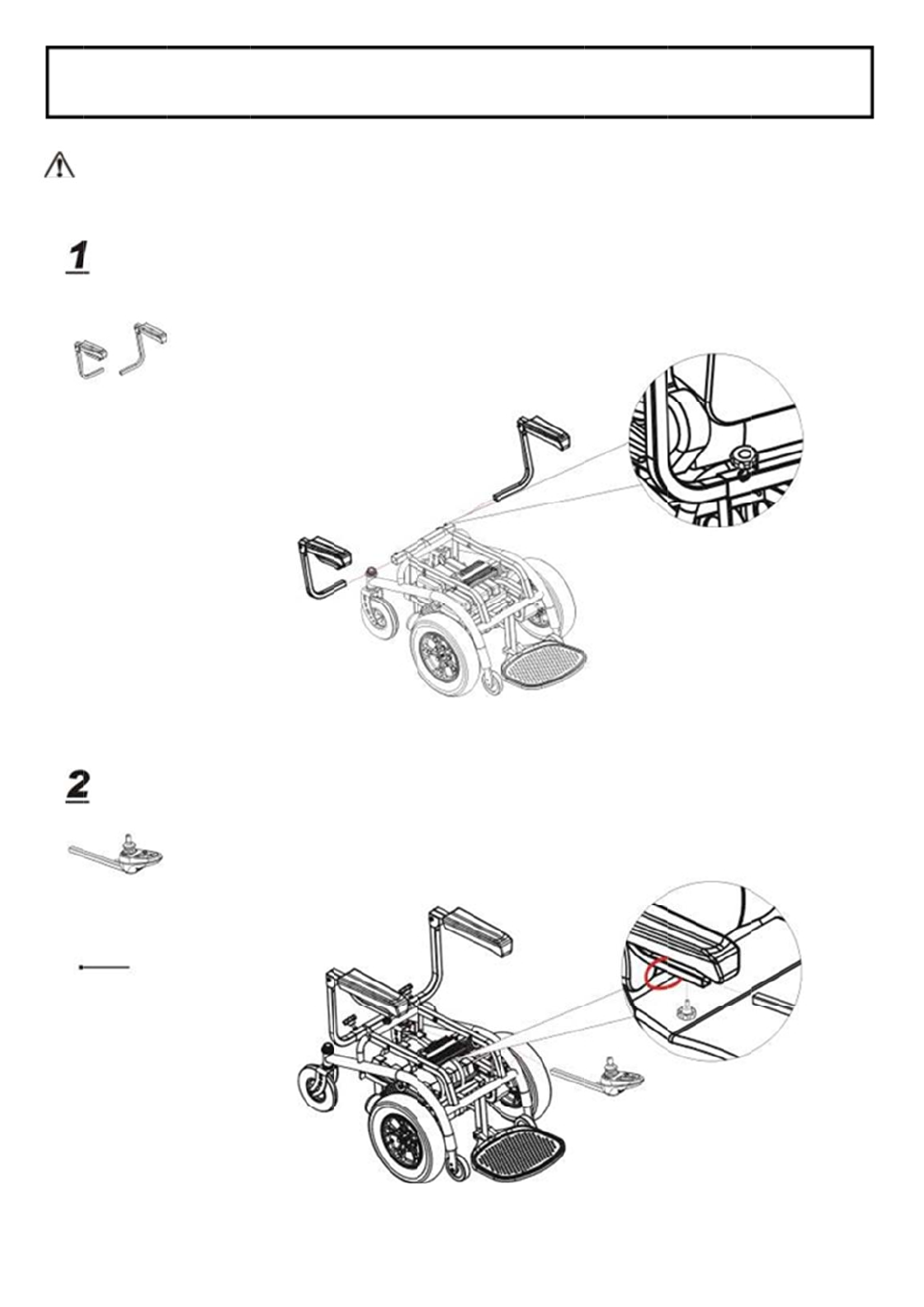 1

2