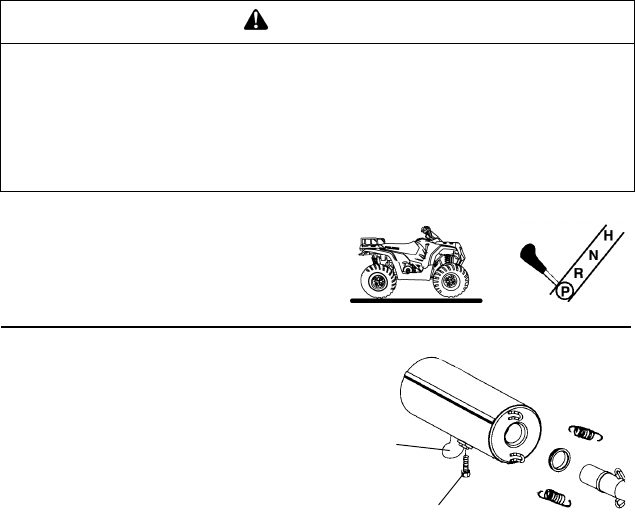 H
N
R
P