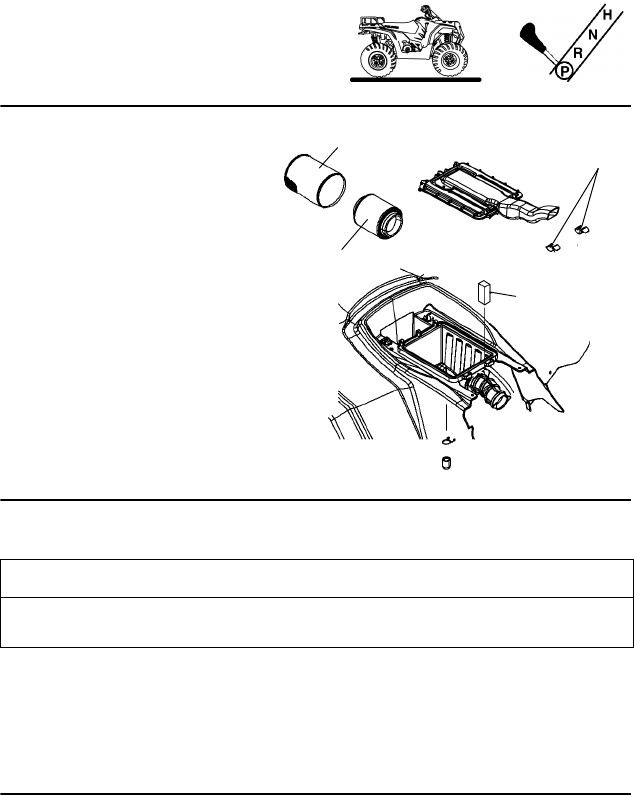 H
N
R
P