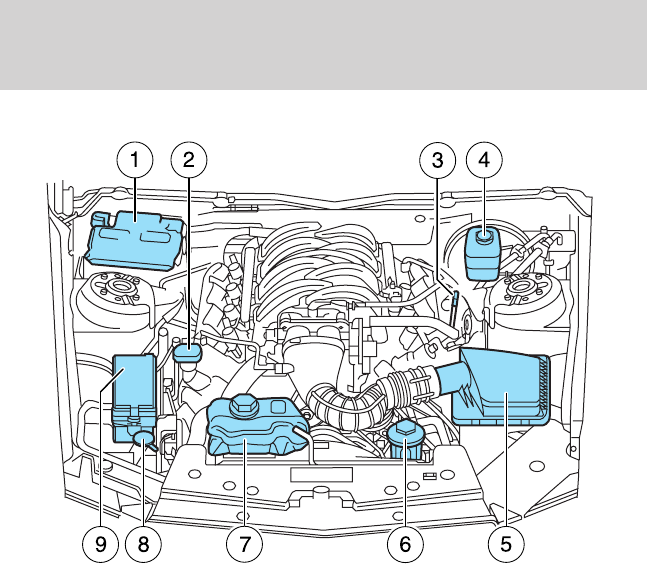 1
2
3
4
9
8
7
6
5